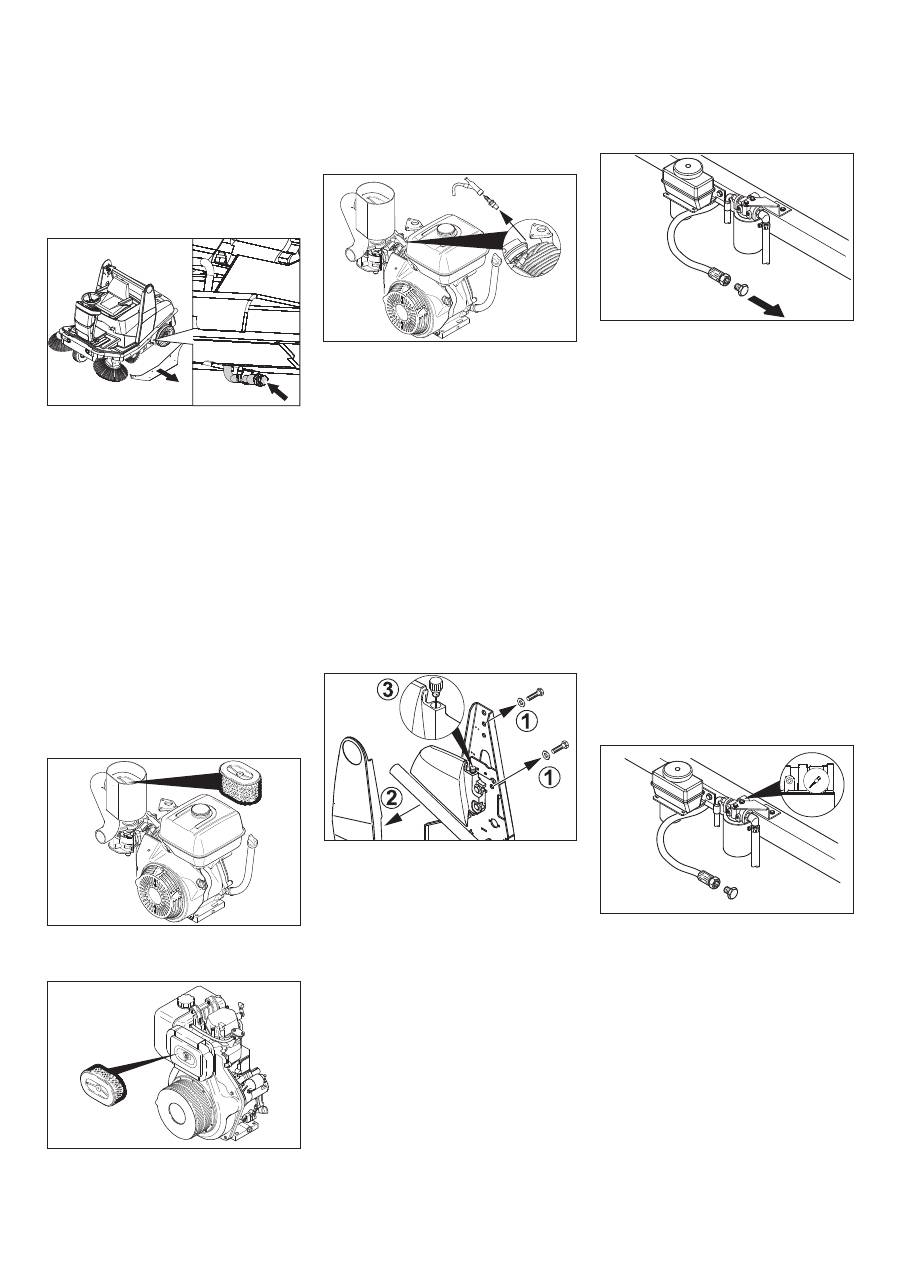 3

1

1

2