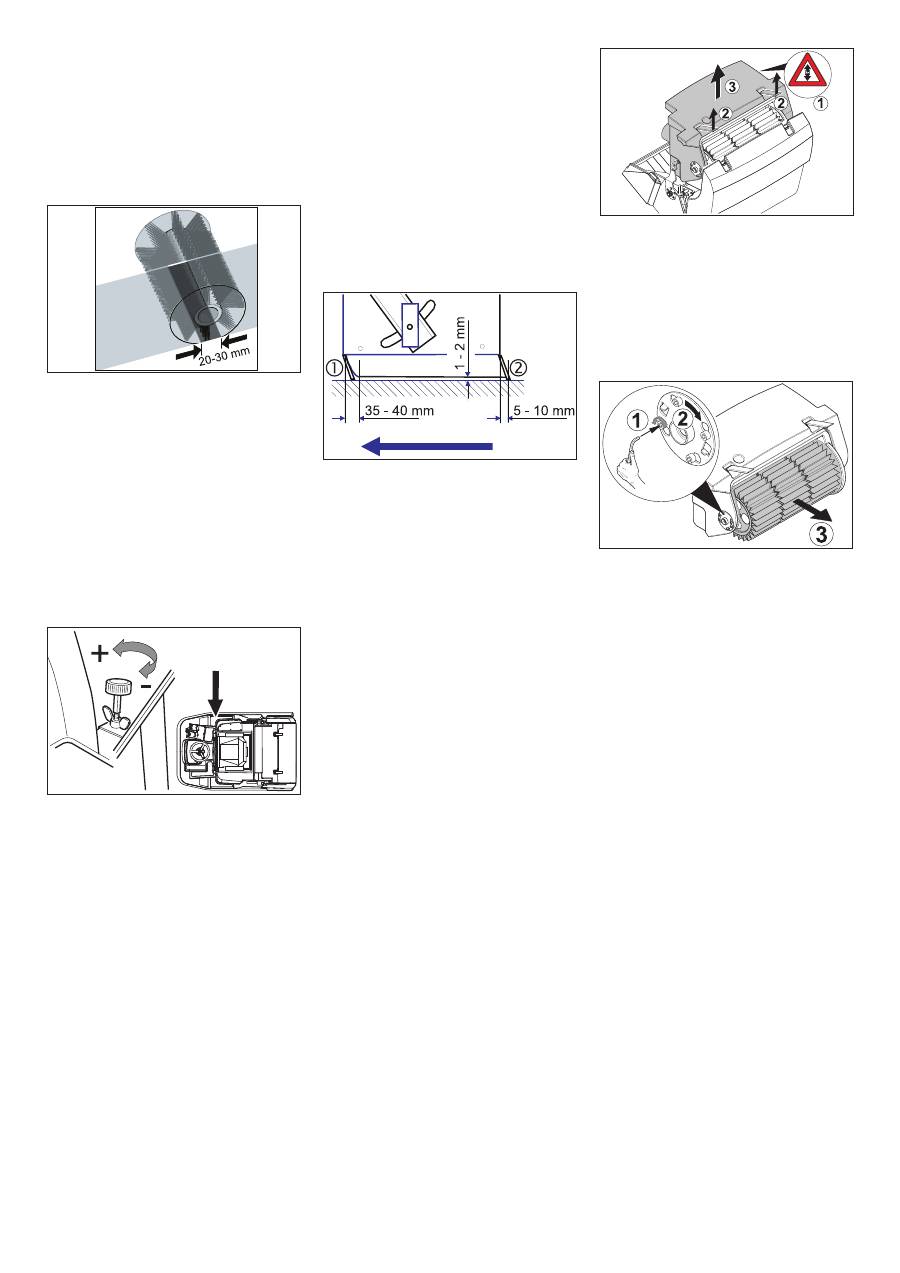 20-30 mm

+
-

1 - 2 mm
①
②
35 - 40 mm
5 - 10 mm

3
2
2
1

1
2
3