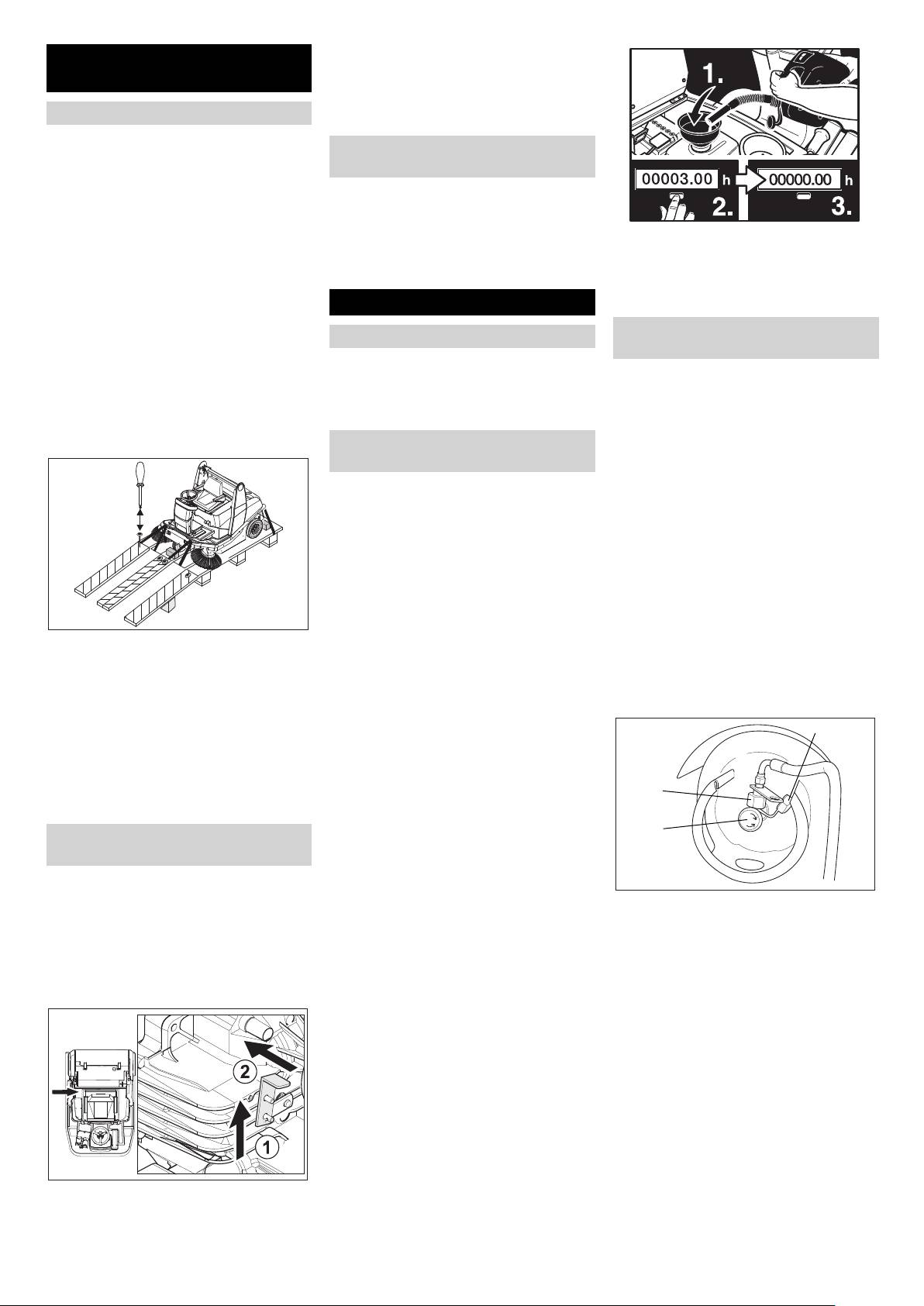 1.

00003.00 h

00000.00 h

2.

3.

2

1