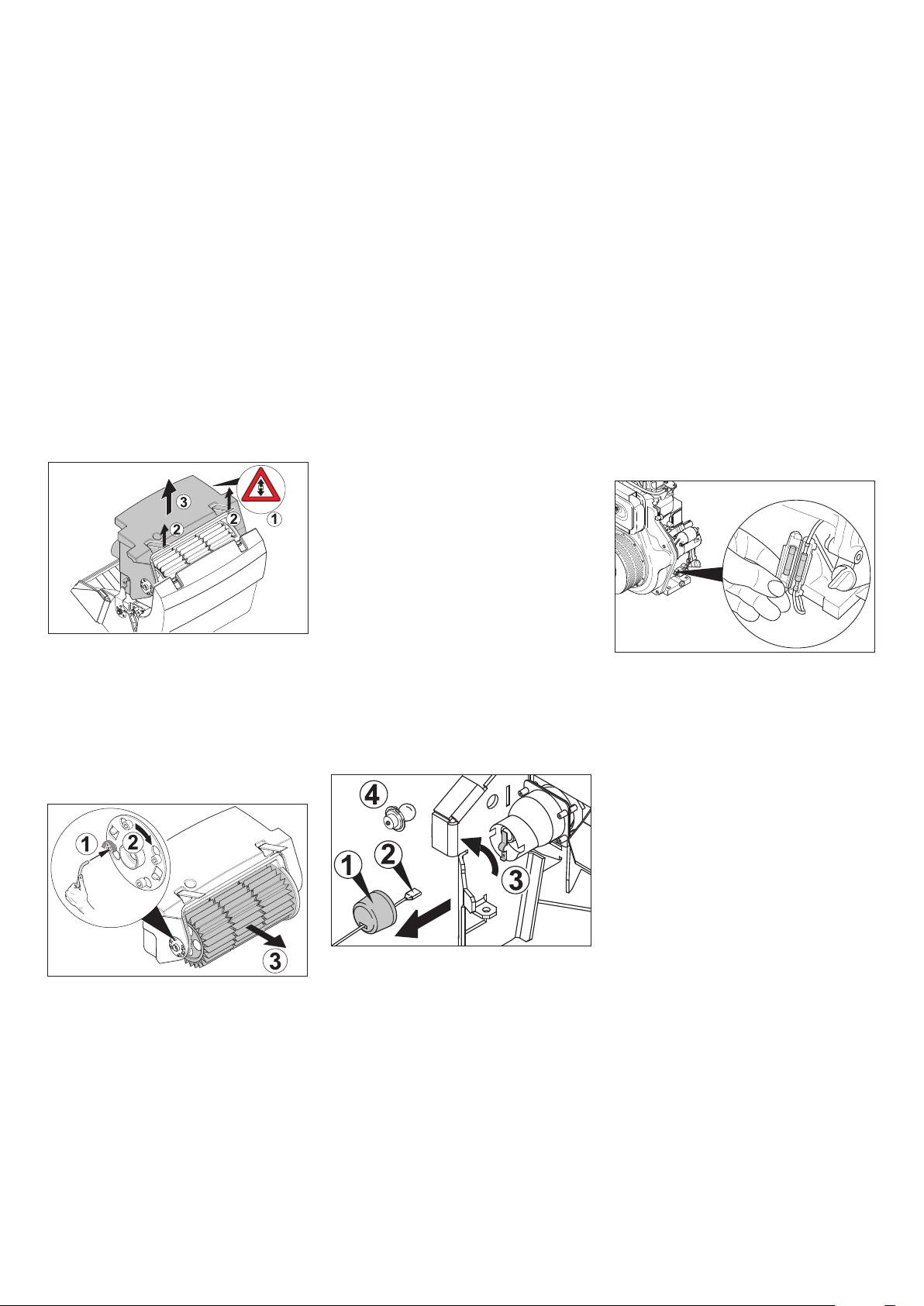 3
2
2
1

1
2
3

4
1
2
3