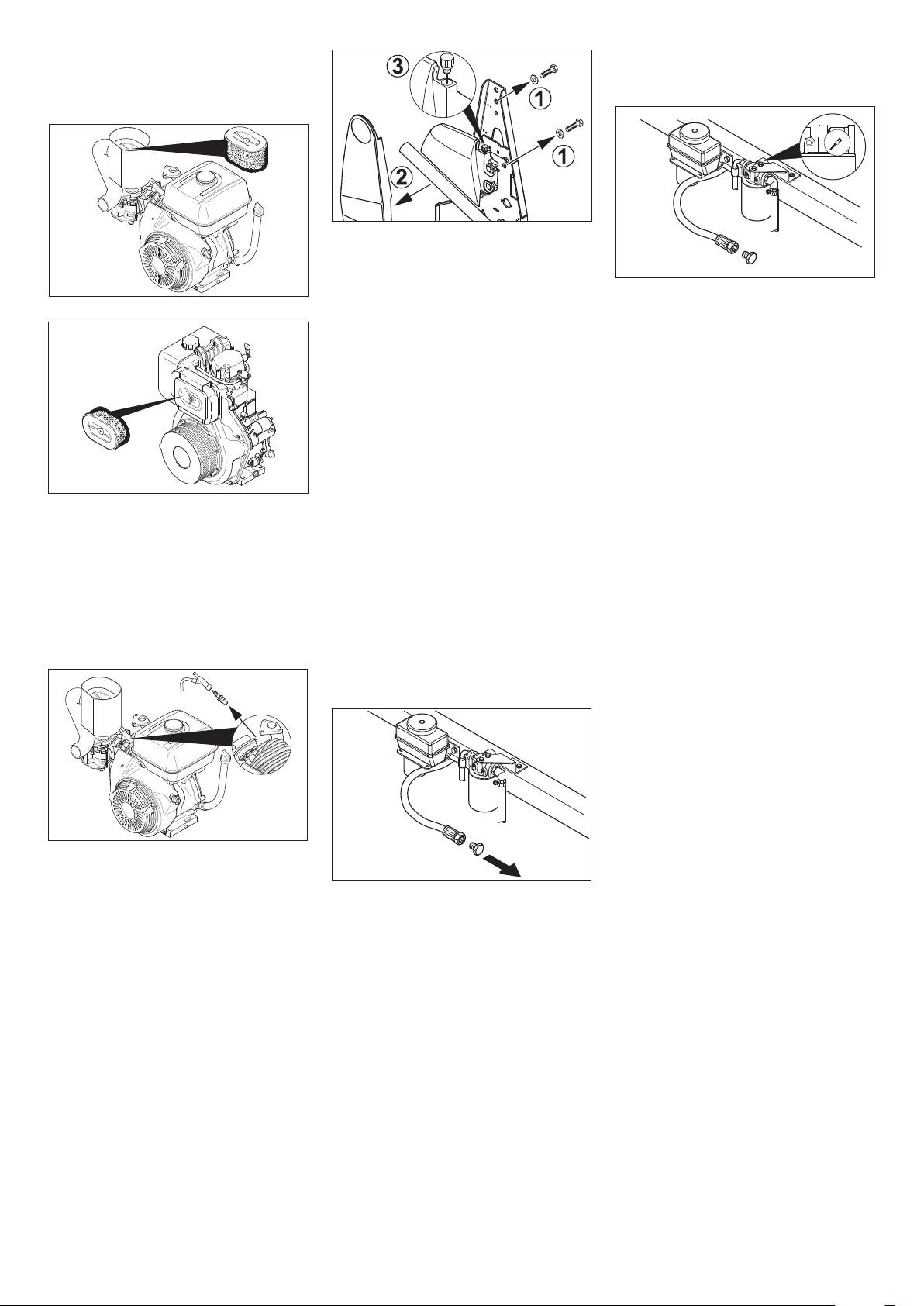 3

1

1

2