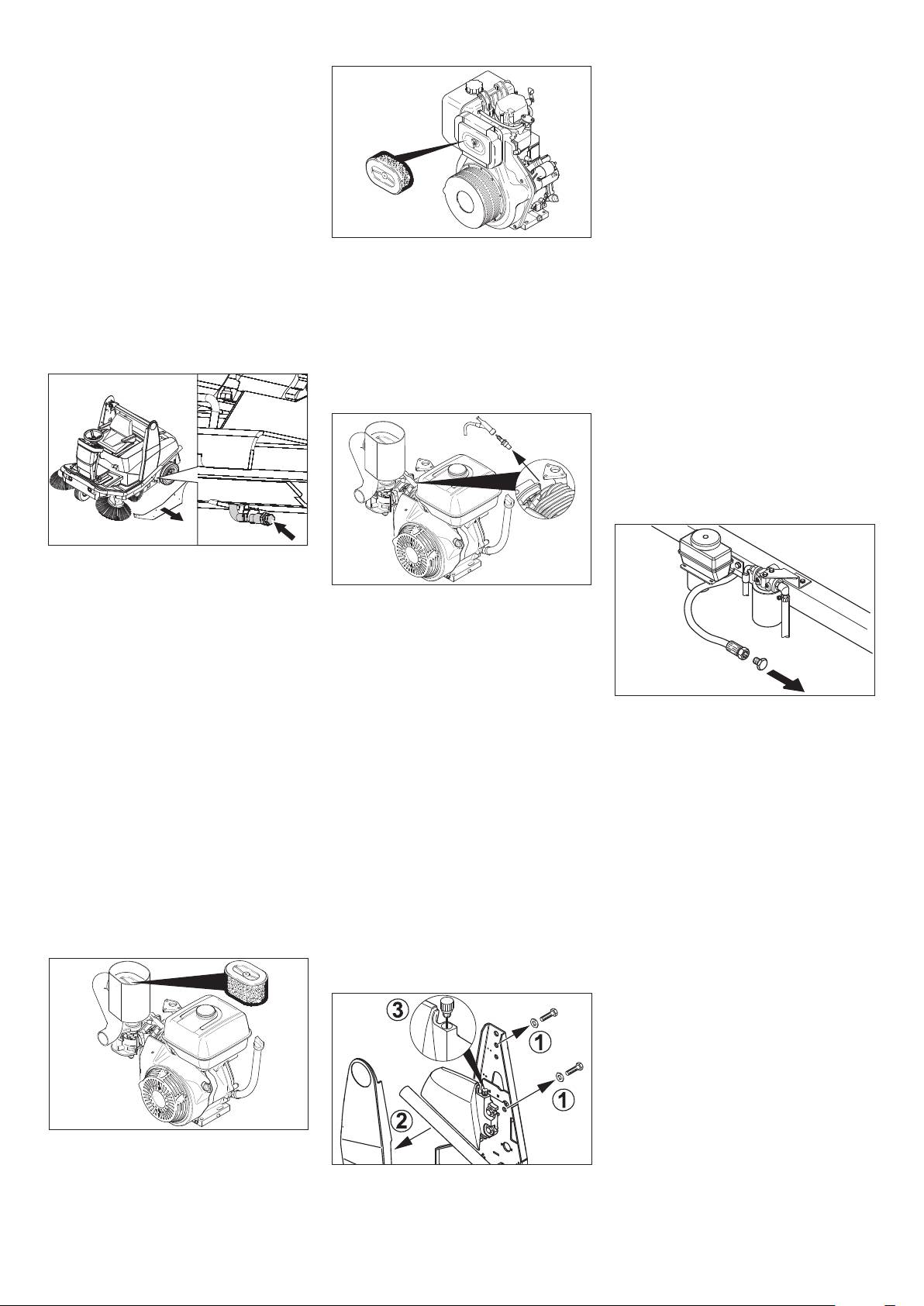 3

1

1

2