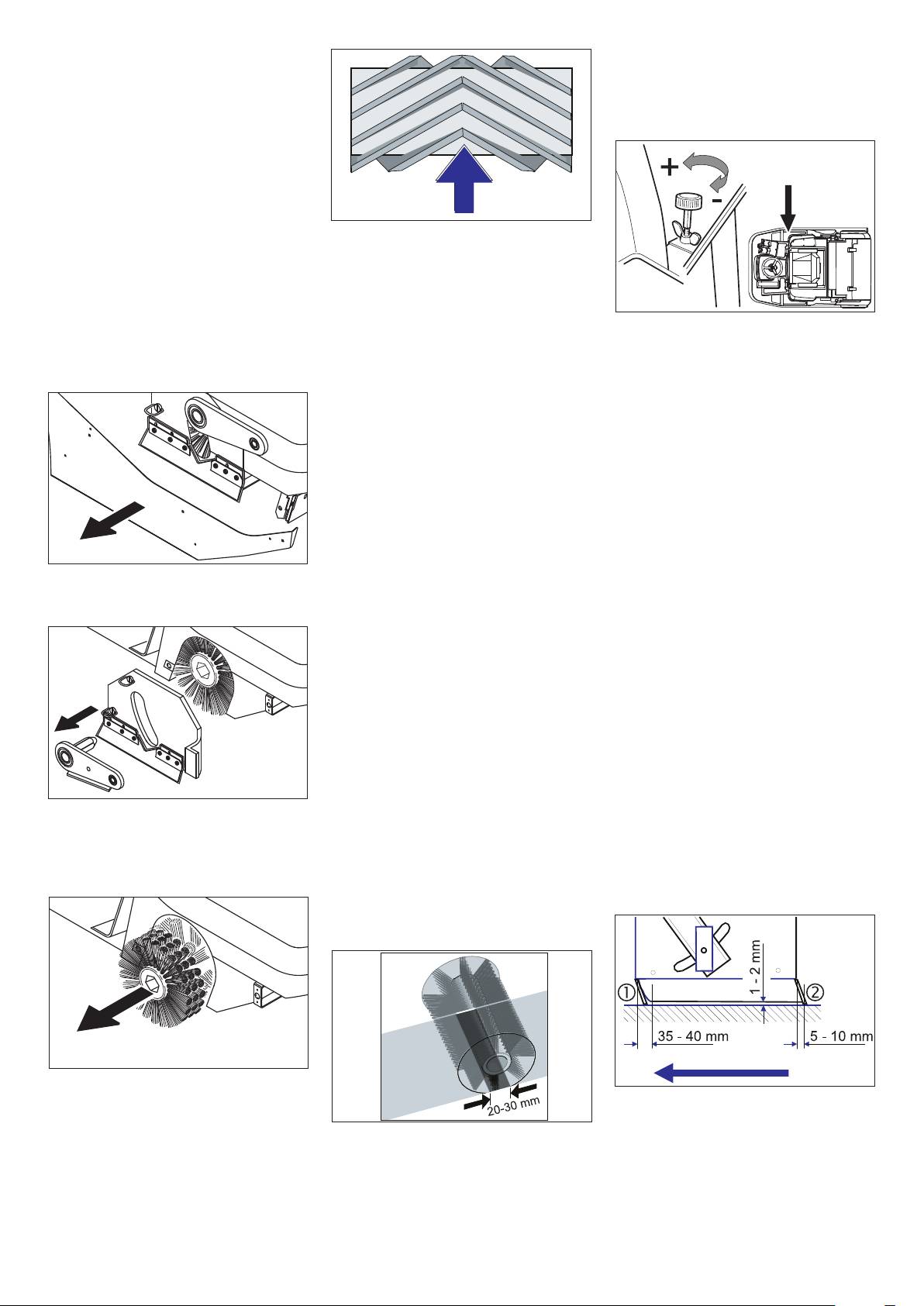 +

-

20-30 mm

1 - 2 mm

①

②

35 - 40 mm

5 - 10 mm