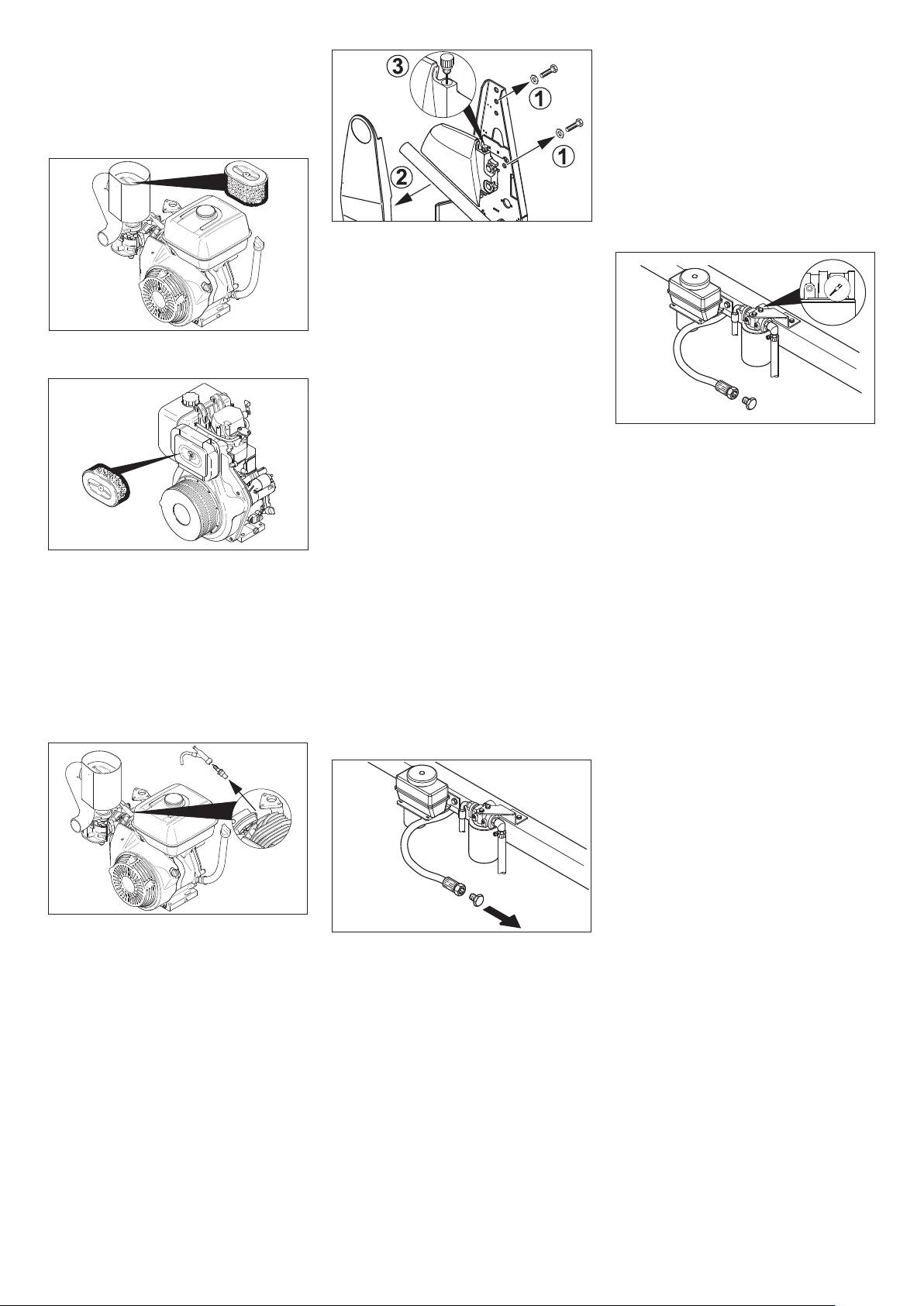 3

1

1

2