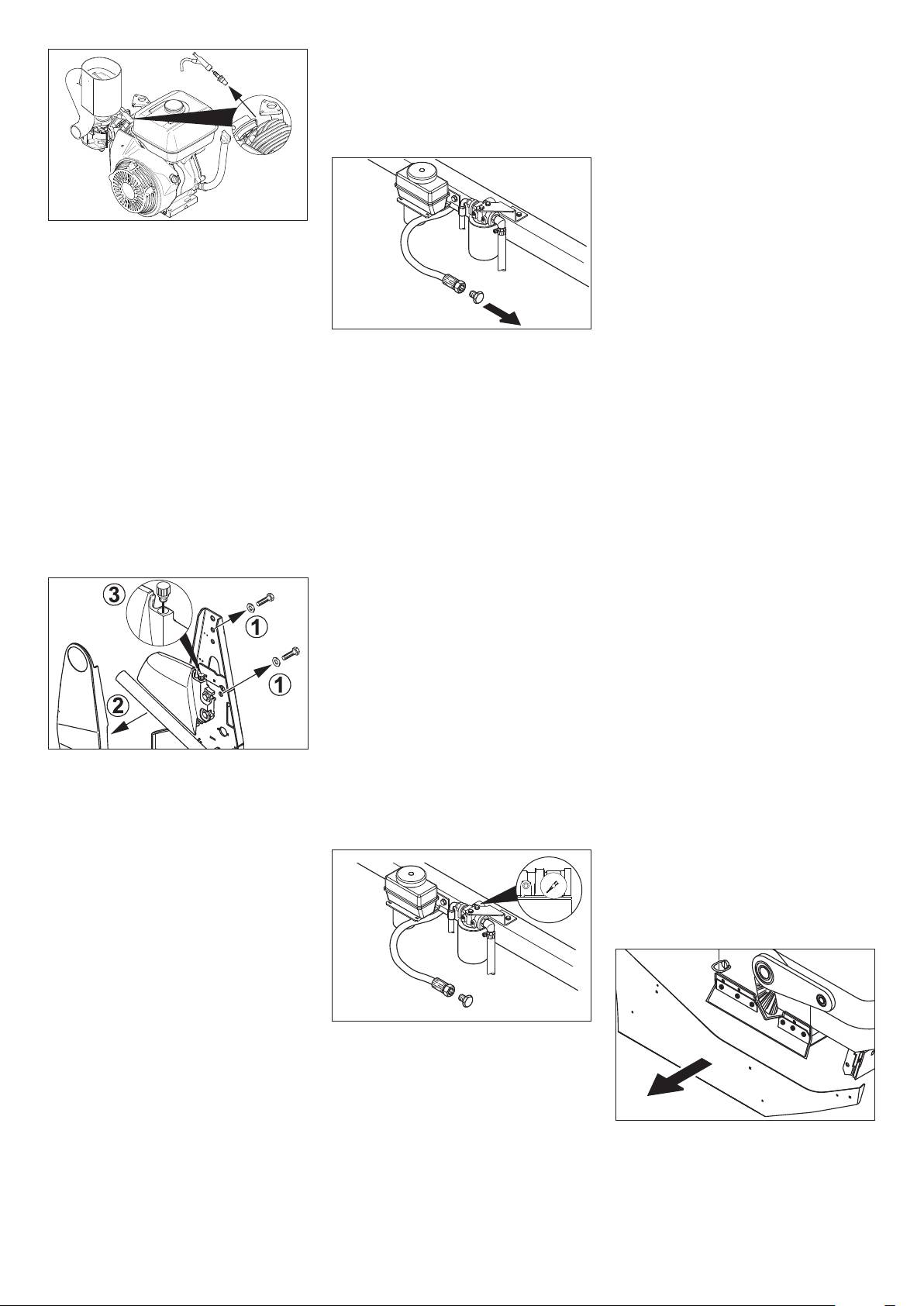 3

1

1

2