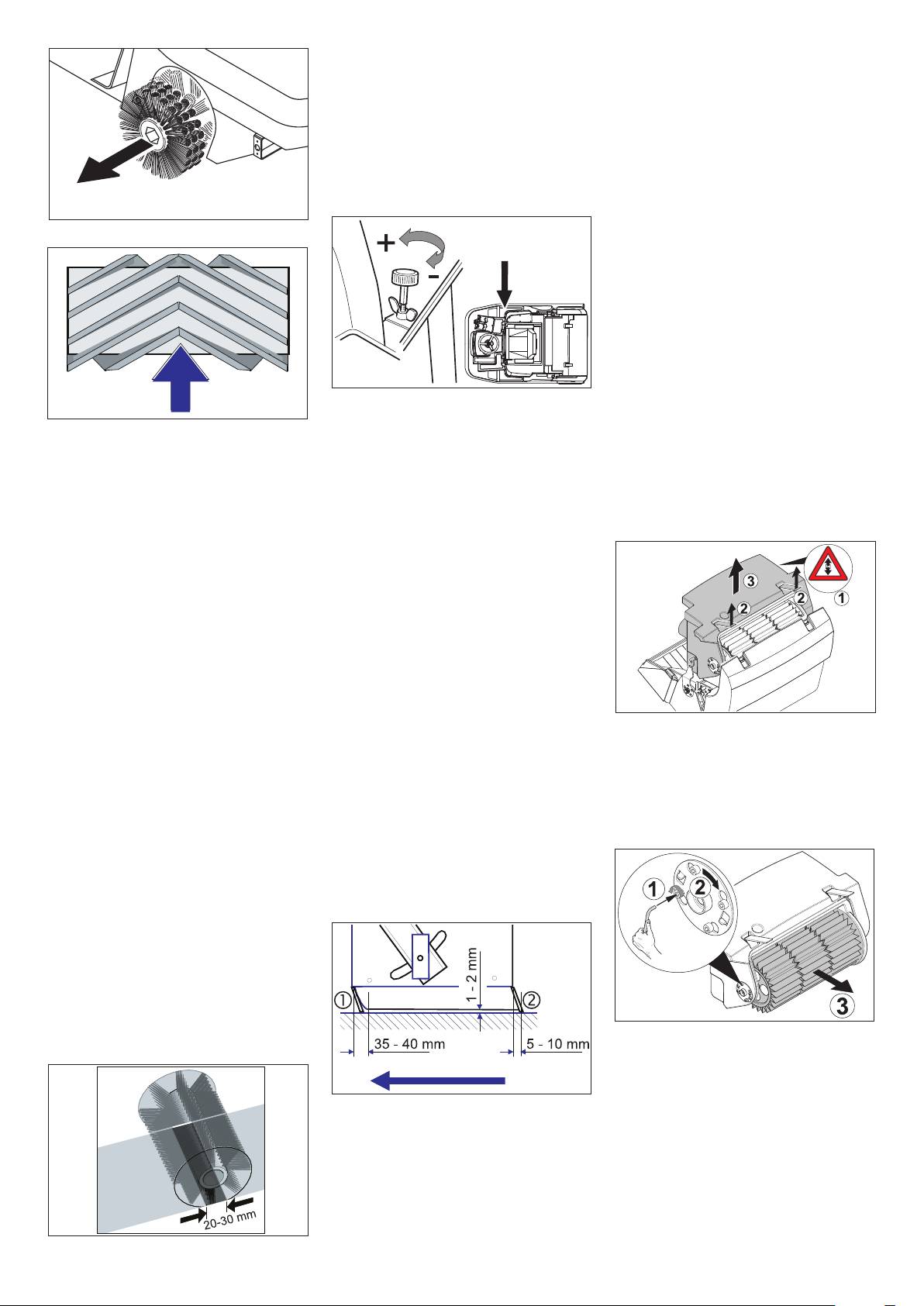 +
-

3
2
2
1

1
2
3

1 - 2 mm
①
②
35 - 40 mm
5 - 10 mm

20-30 mm