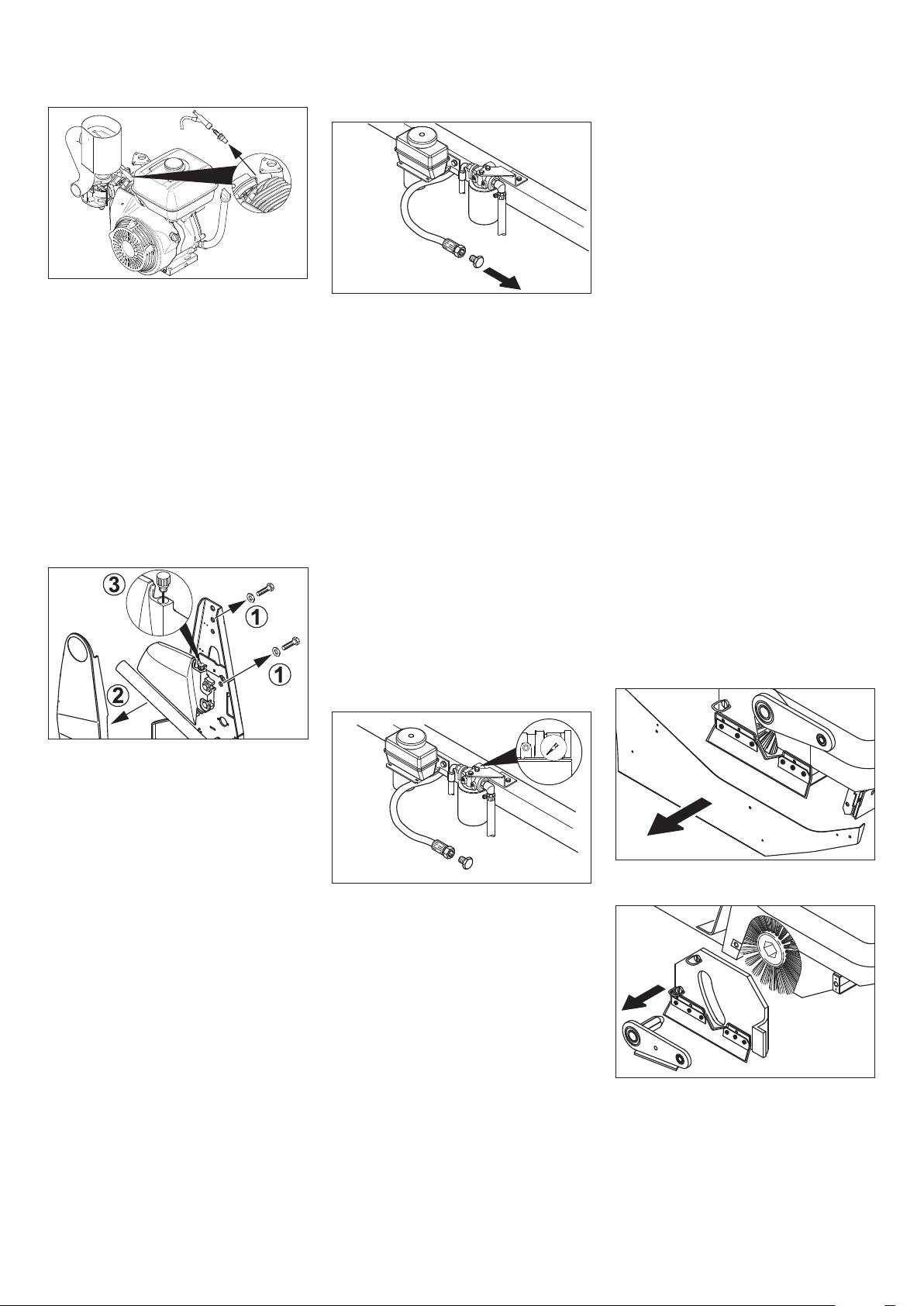 3

1

1

2