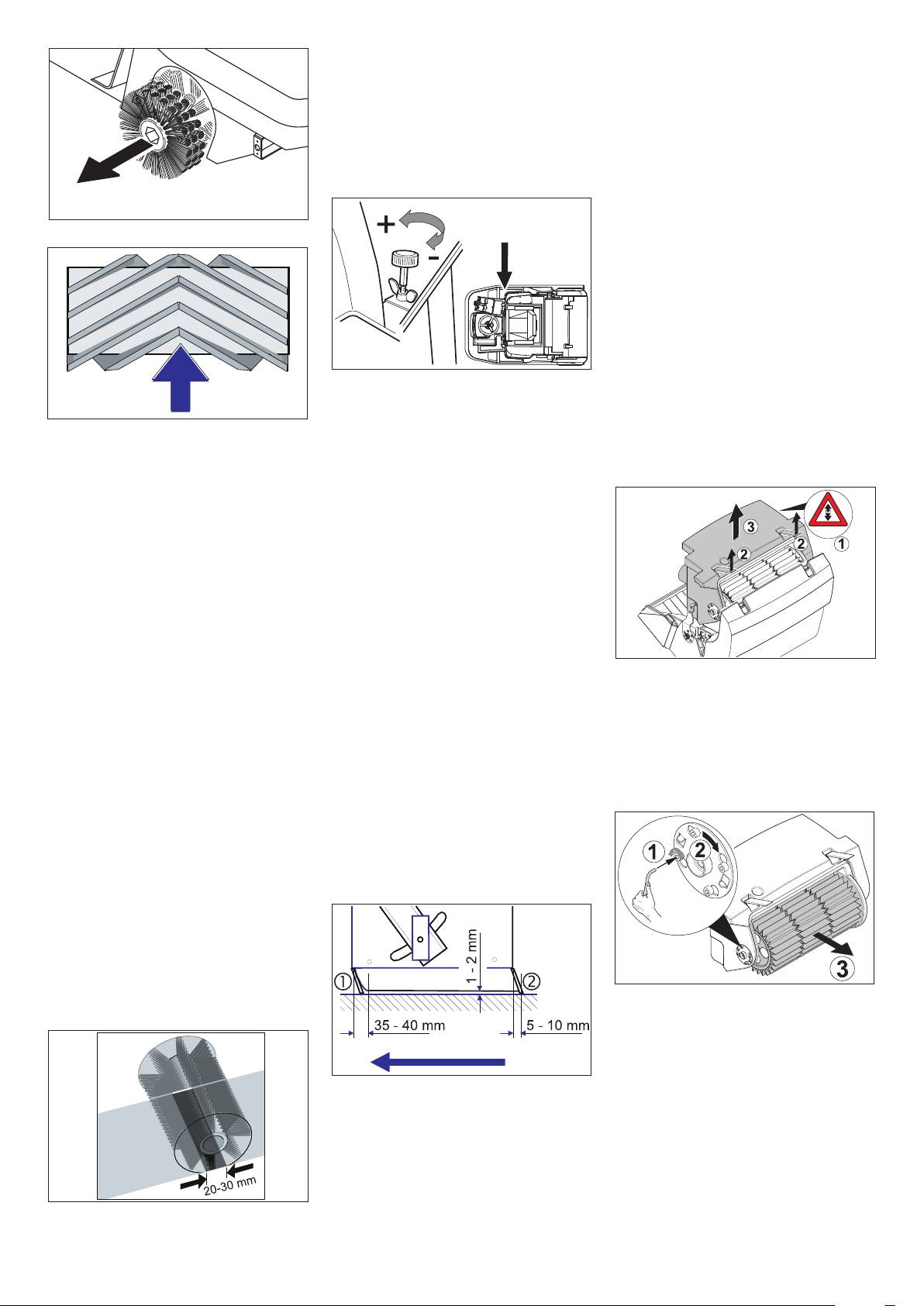 +
-

3
2
2
1

1
2
3

①
②
1 - 2 mm
35 - 40 mm
5 - 10 mm

20-30 mm