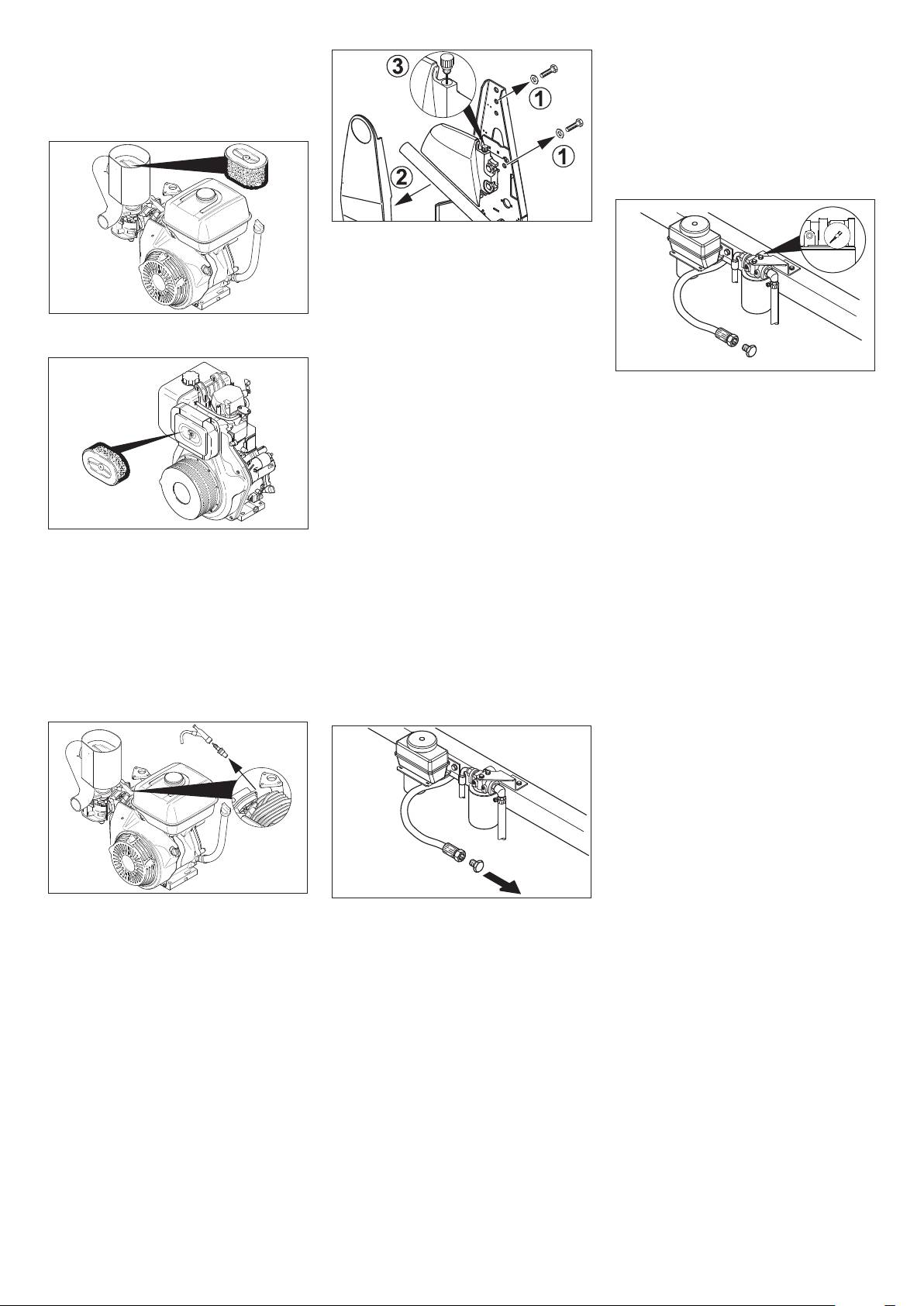 3
1
1
2