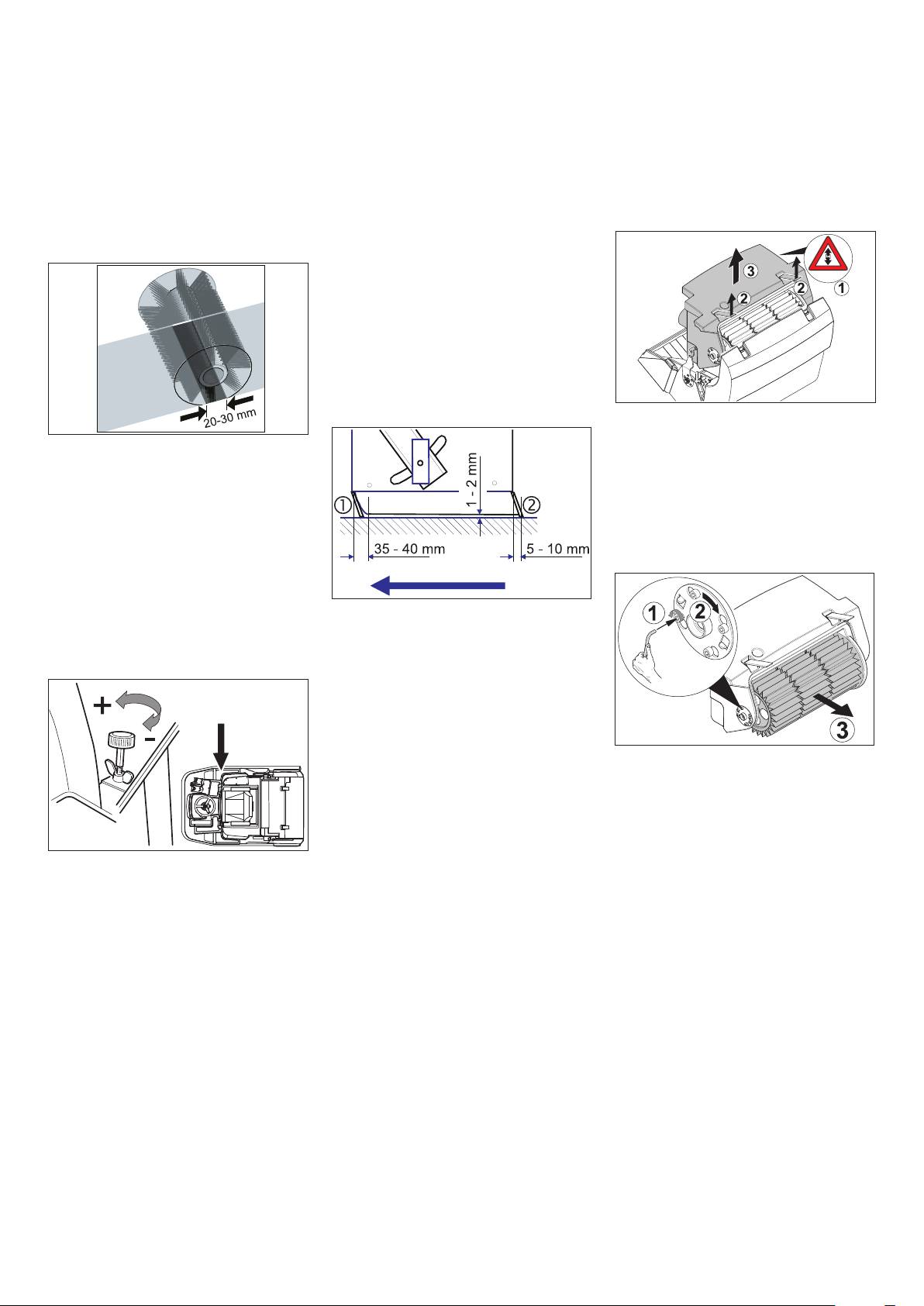 20-30 mm

+

-

1 - 2 mm

①

②

35 - 40 mm

5 - 10 mm

3

2

2

1

1

2

3