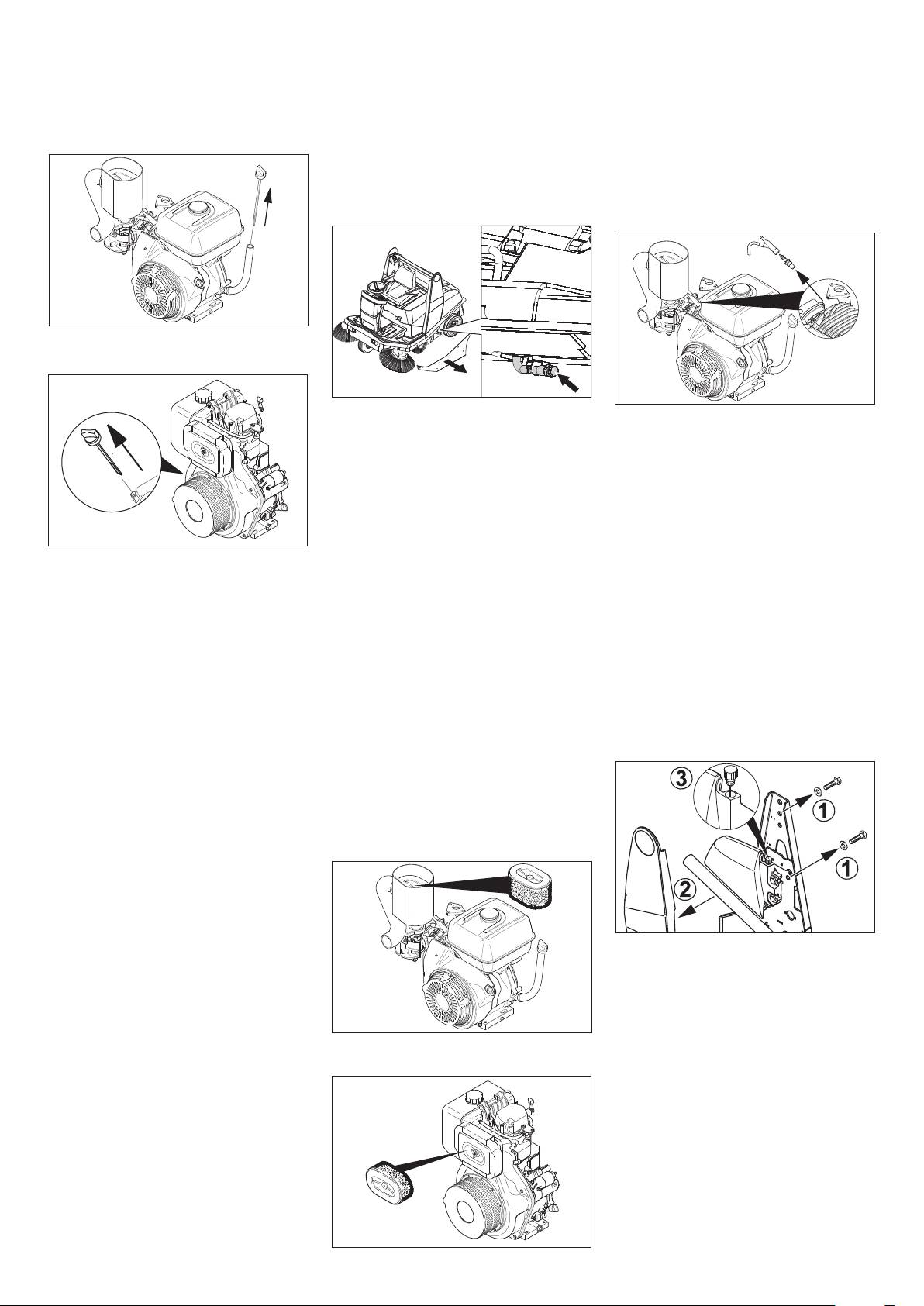 3

1

1

2