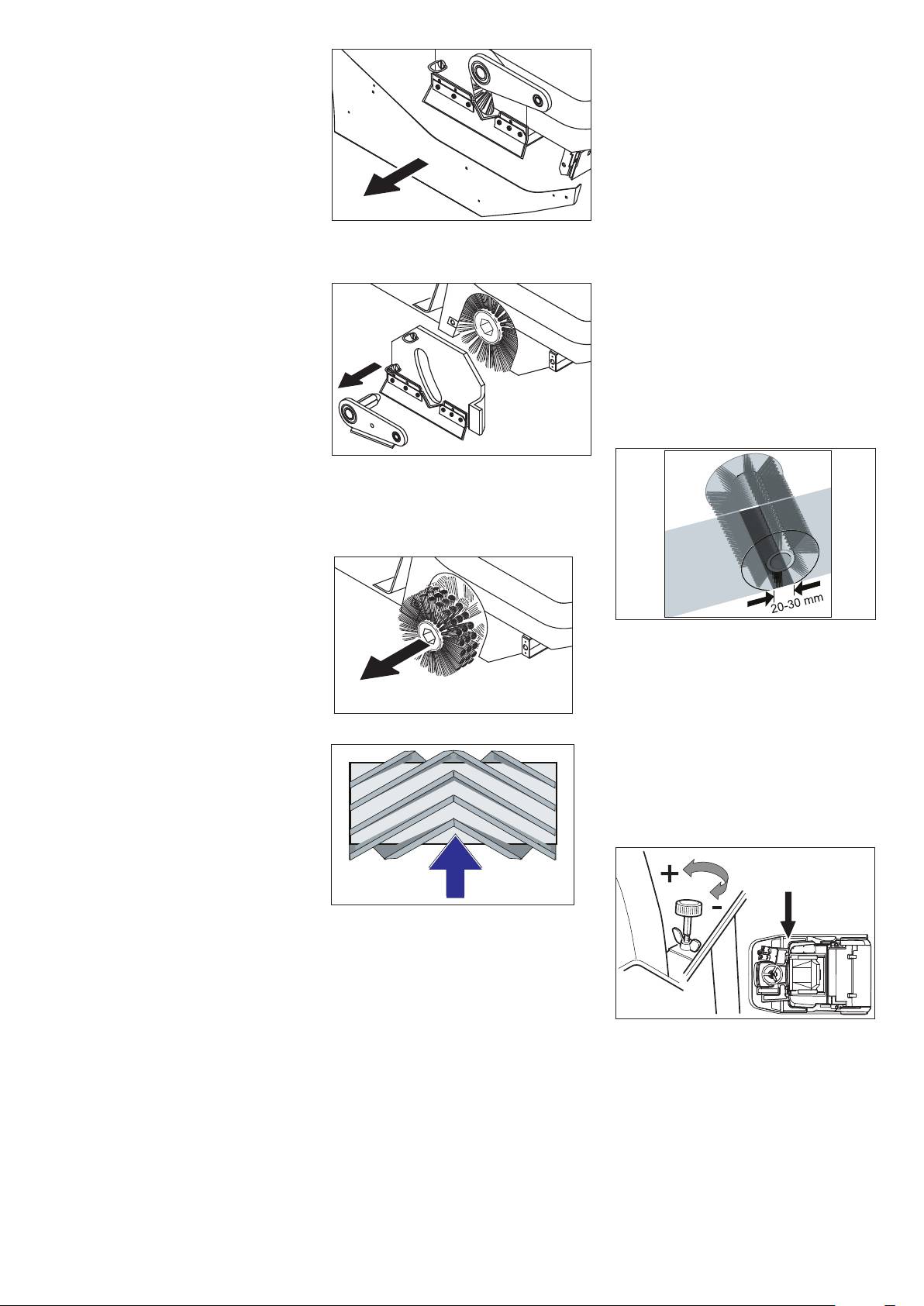 20-30 mm

+

-