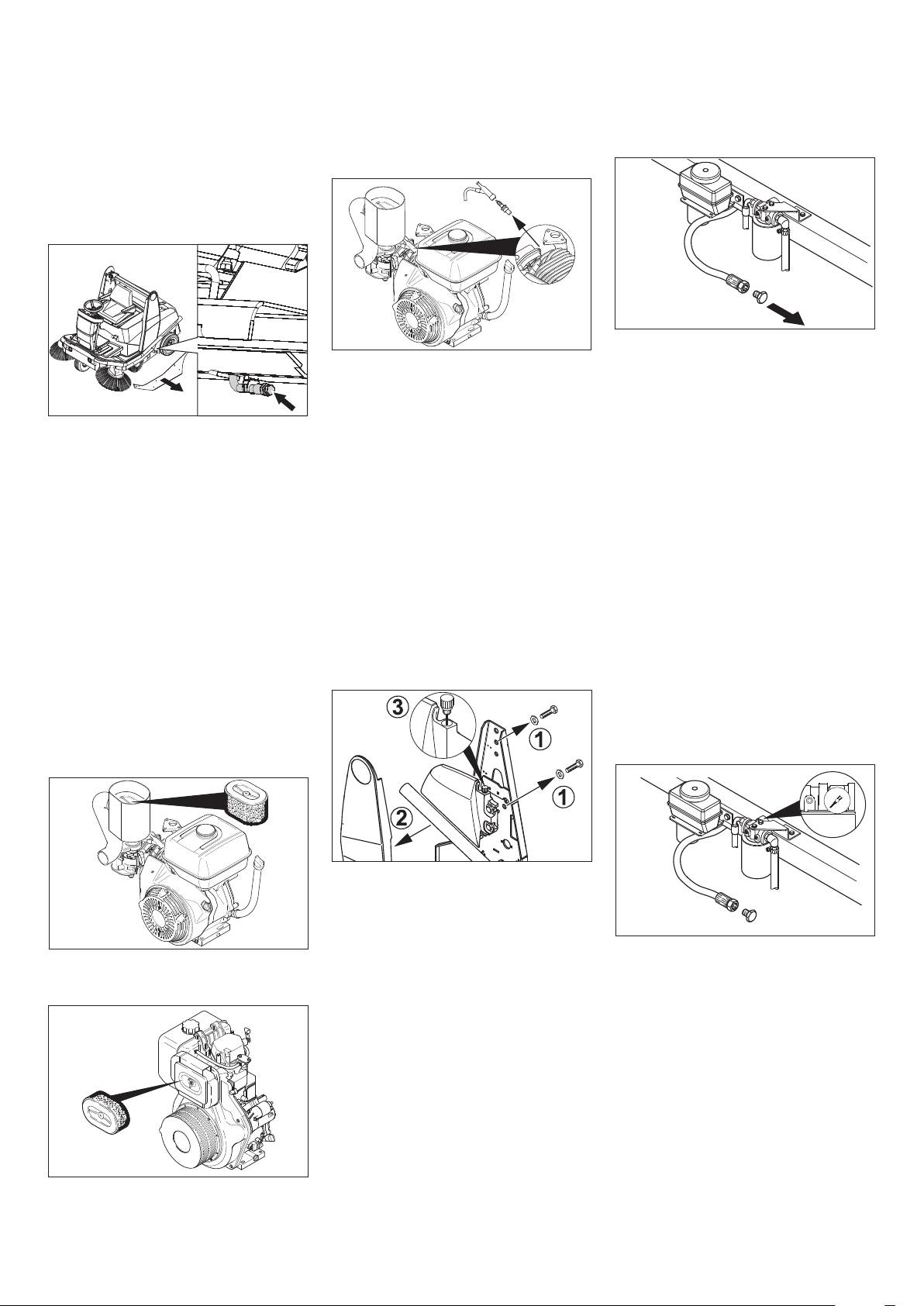 3

1

1

2