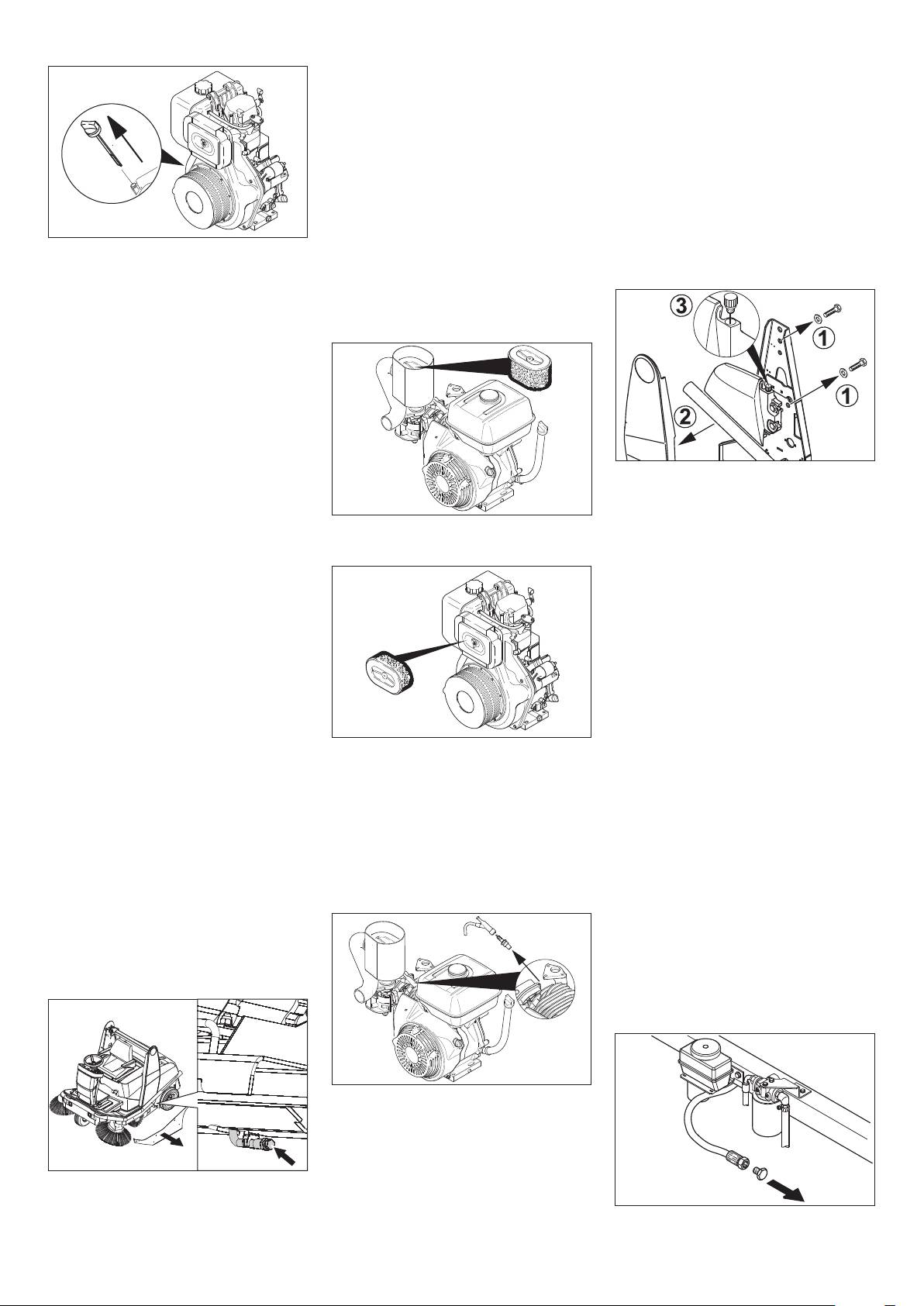 3

1

1

2