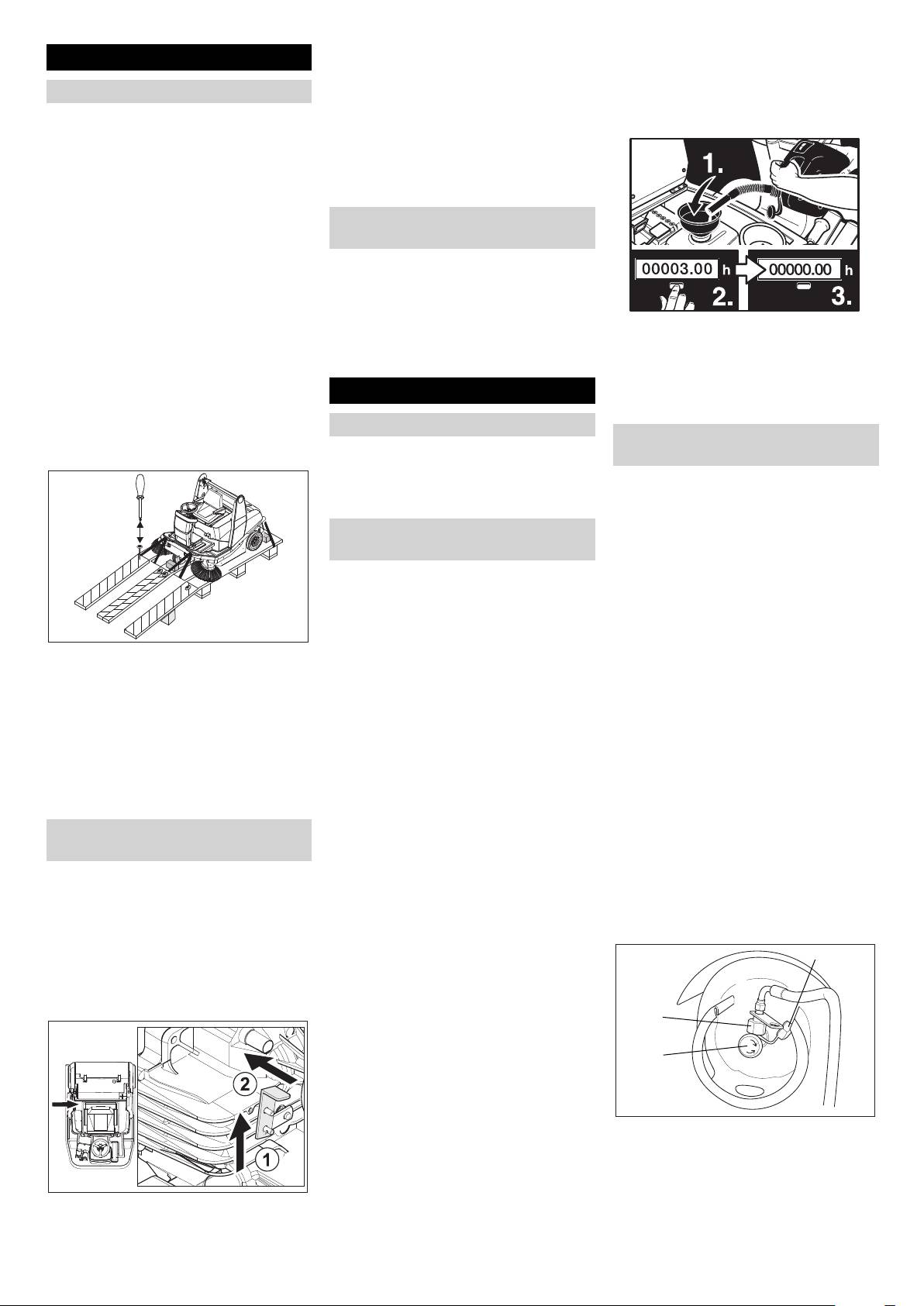 1.

00003.00 h

00000.00 h

2.

3.

2

1