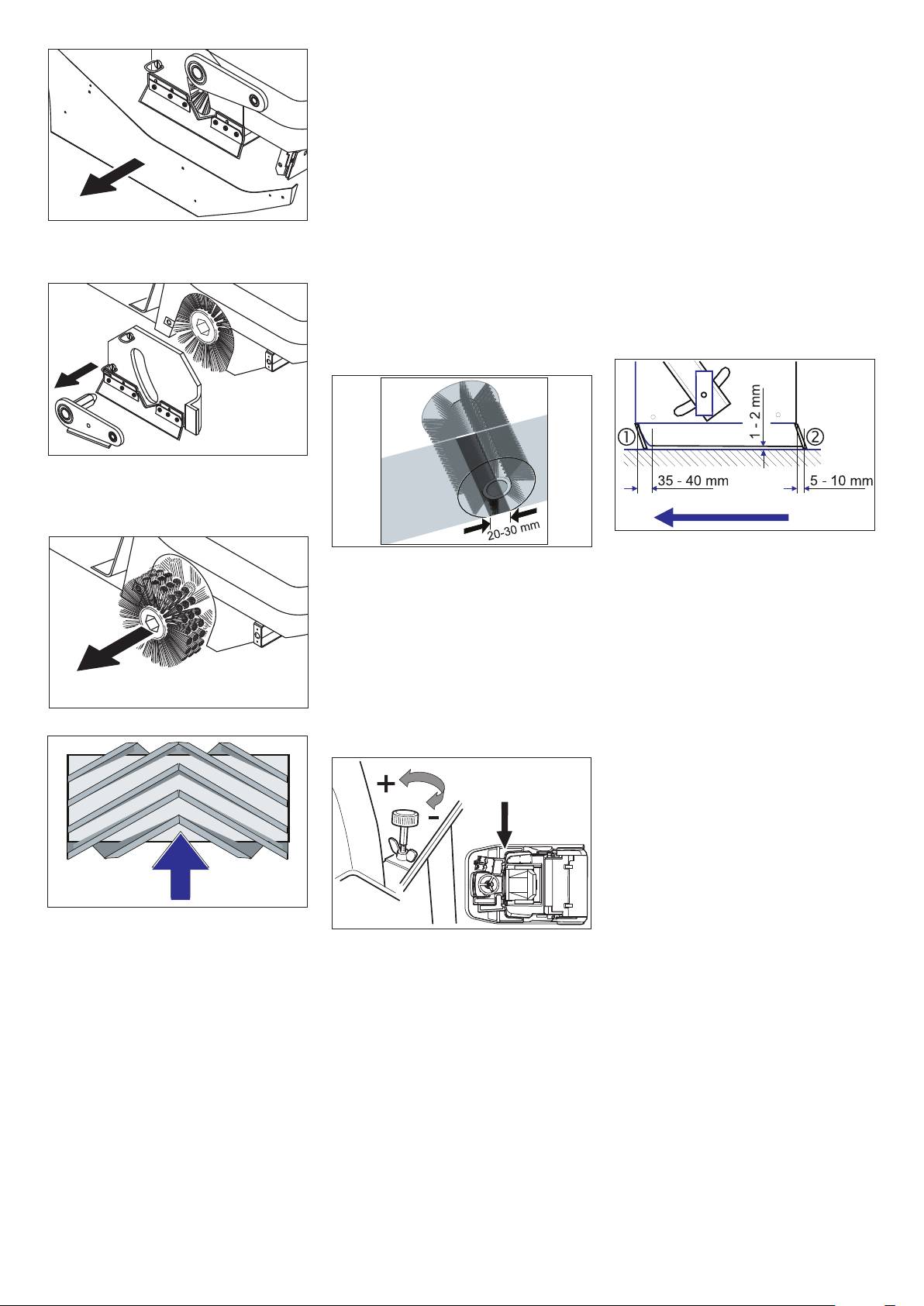 20-30 mm

1 - 2 mm

①

②

35 - 40 mm

5 - 10 mm

+

-