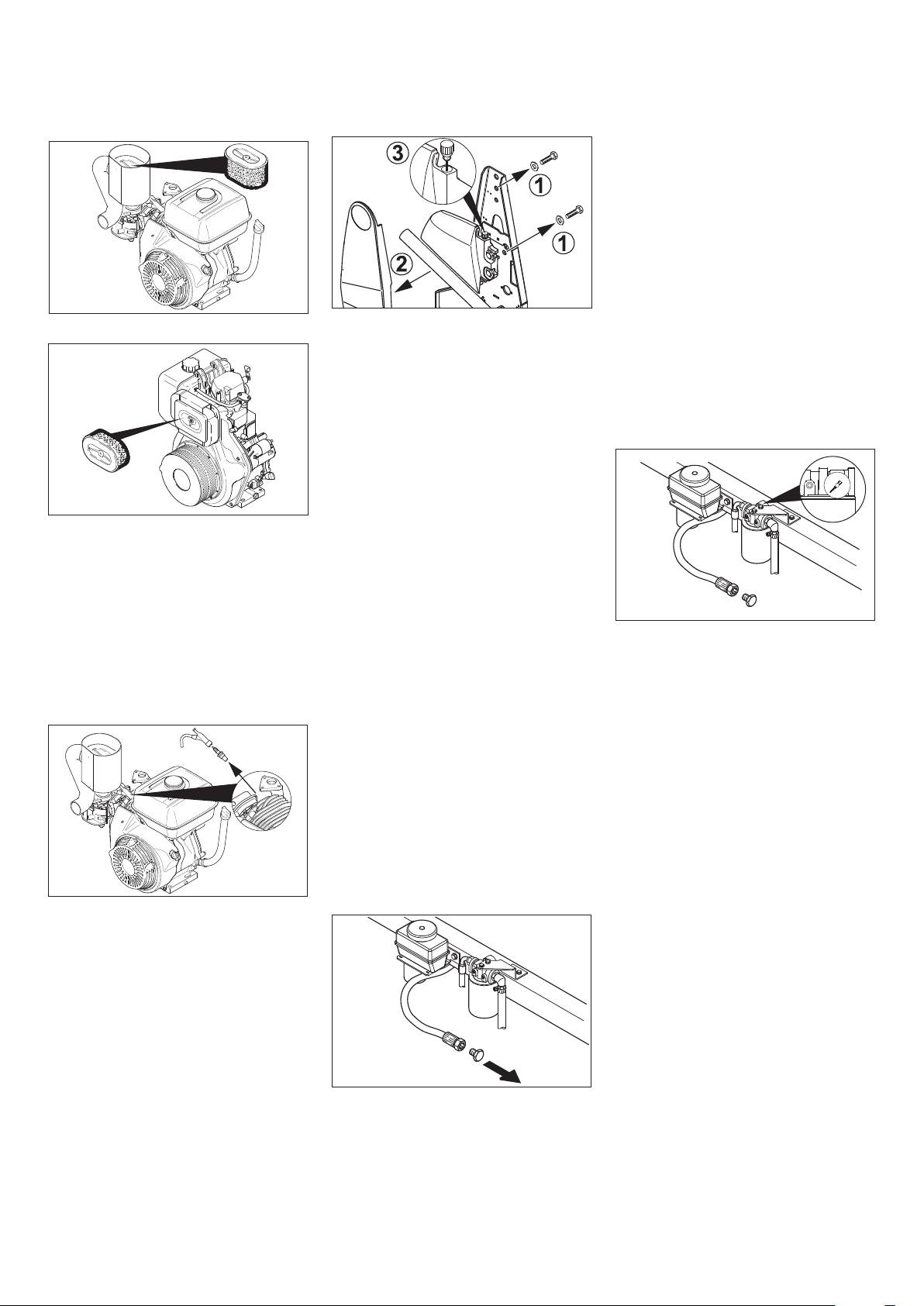 3
1
1
2