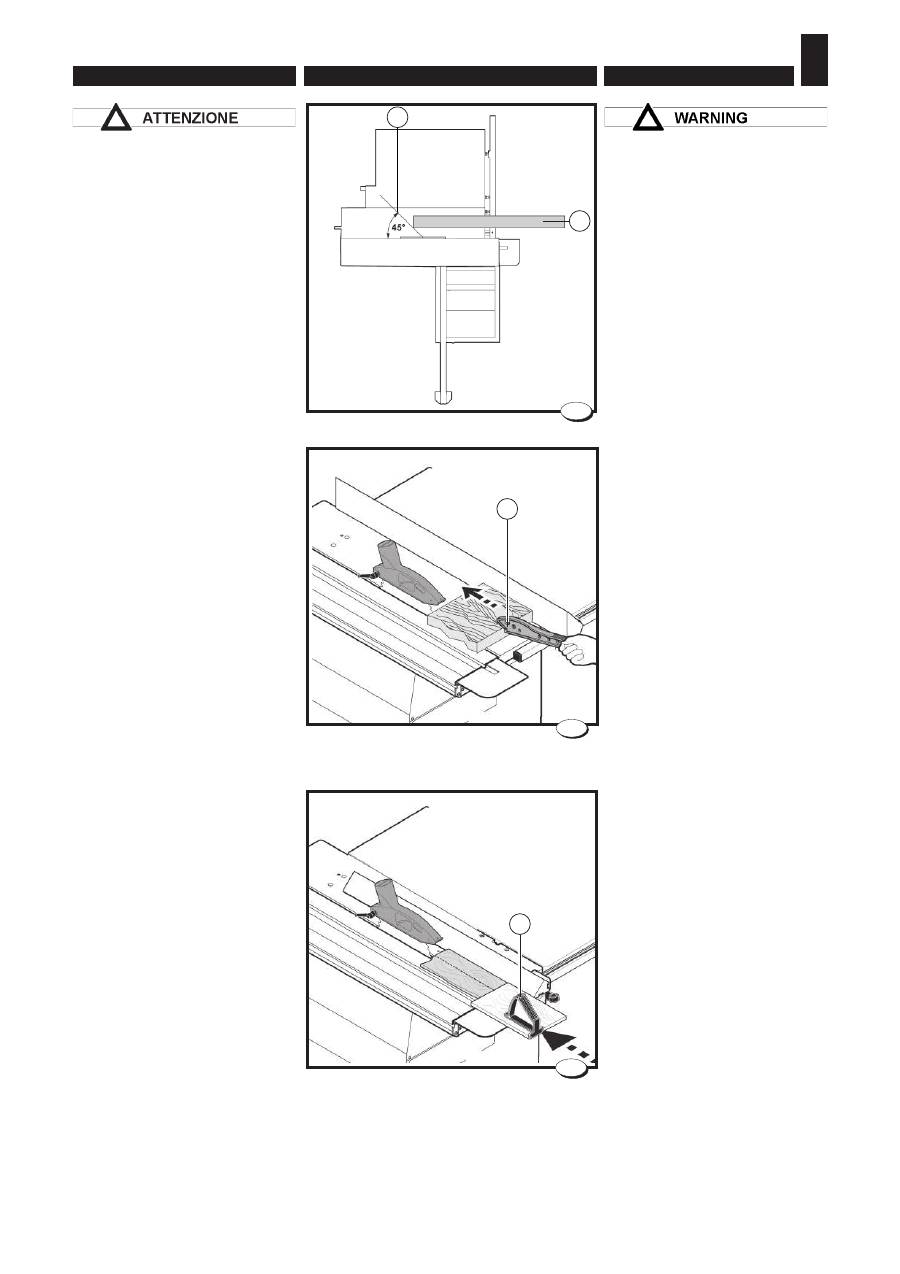 ATTENZIONE

45°

WARNING