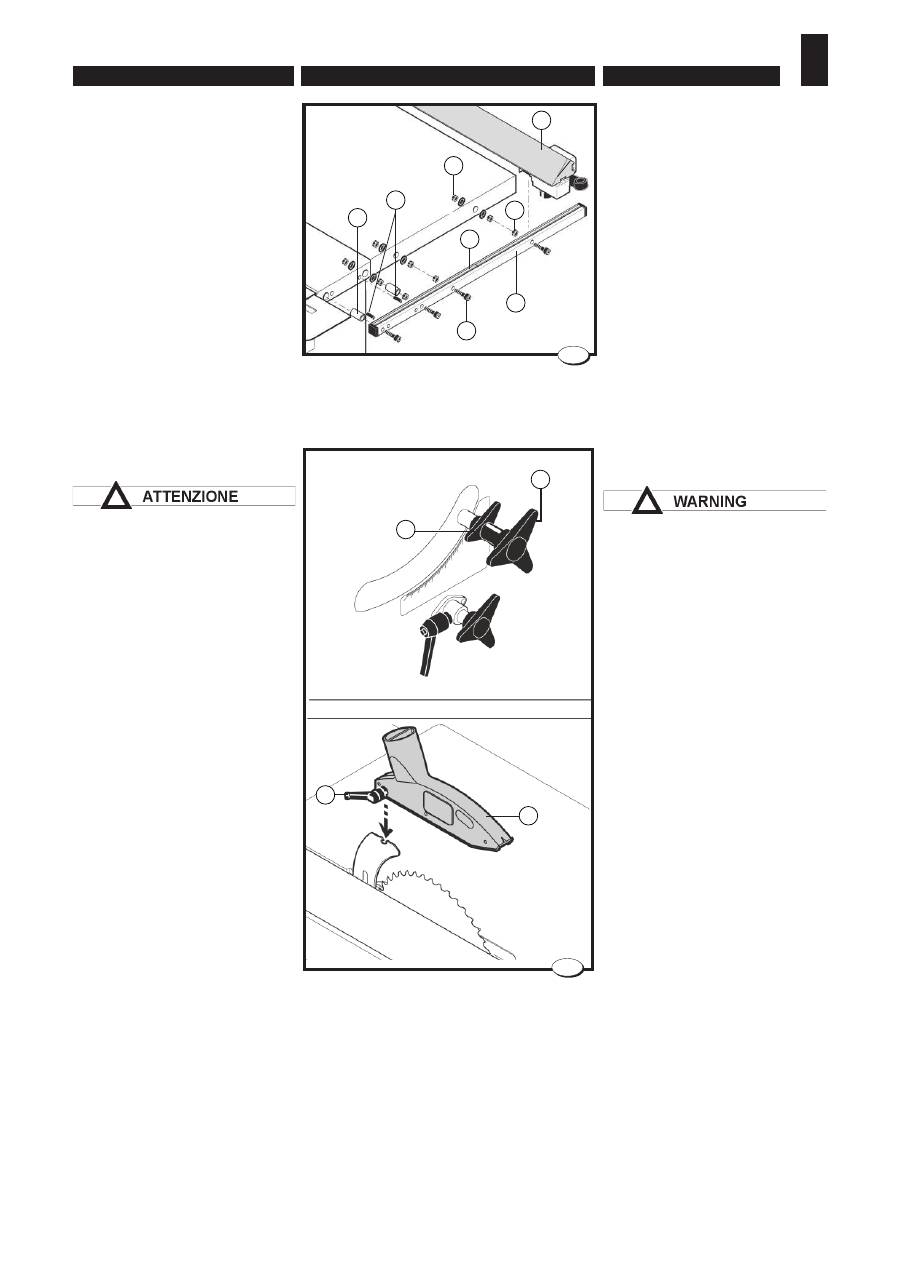 ATTENZIONE

WARNING