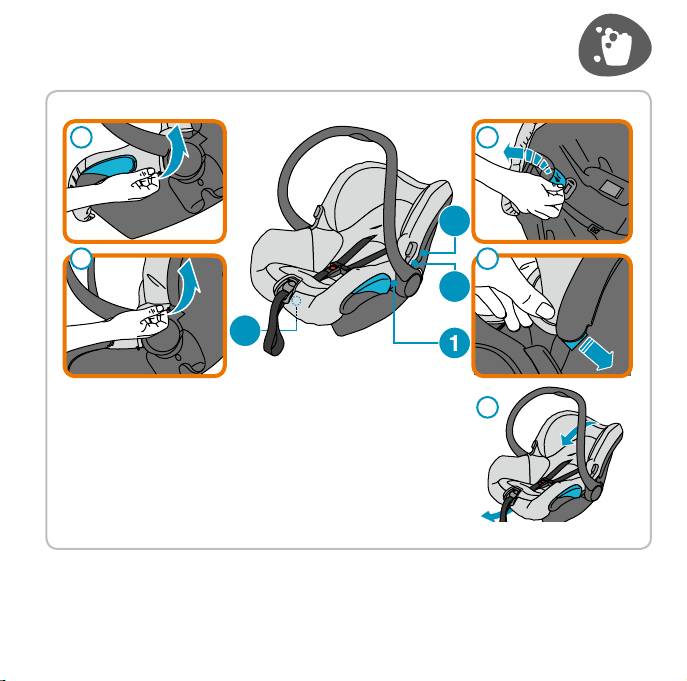 1