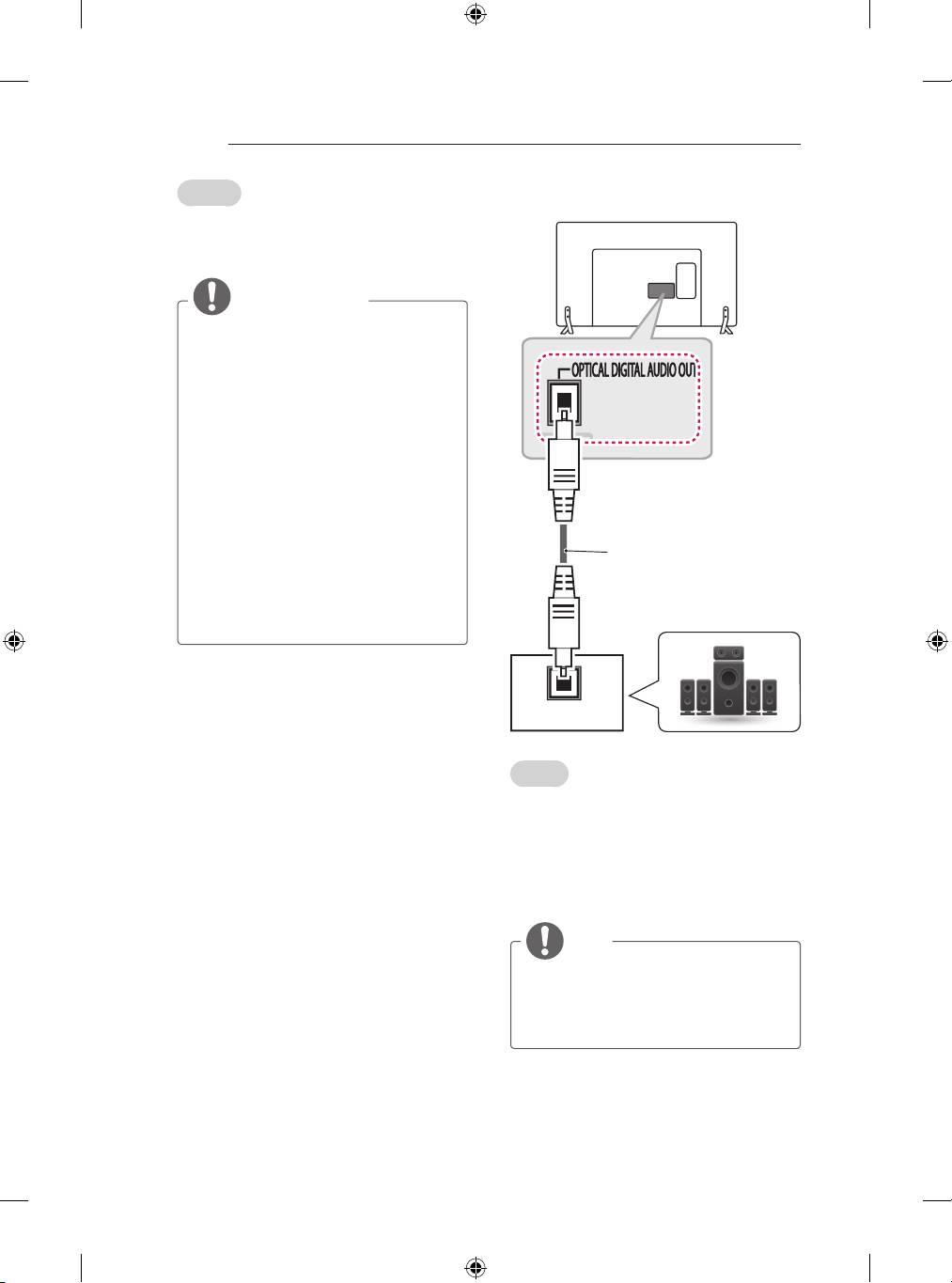 OPTICAL DIGITAL AUDIO OUT