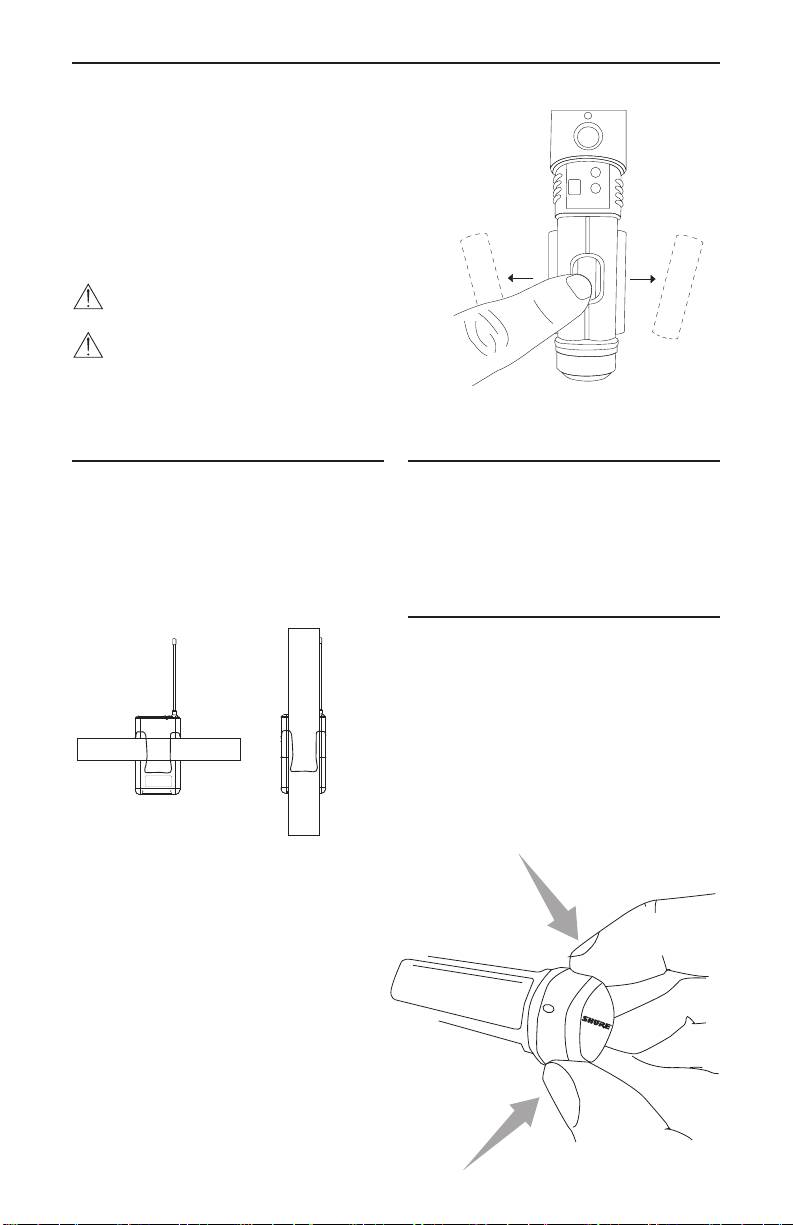 SHURE