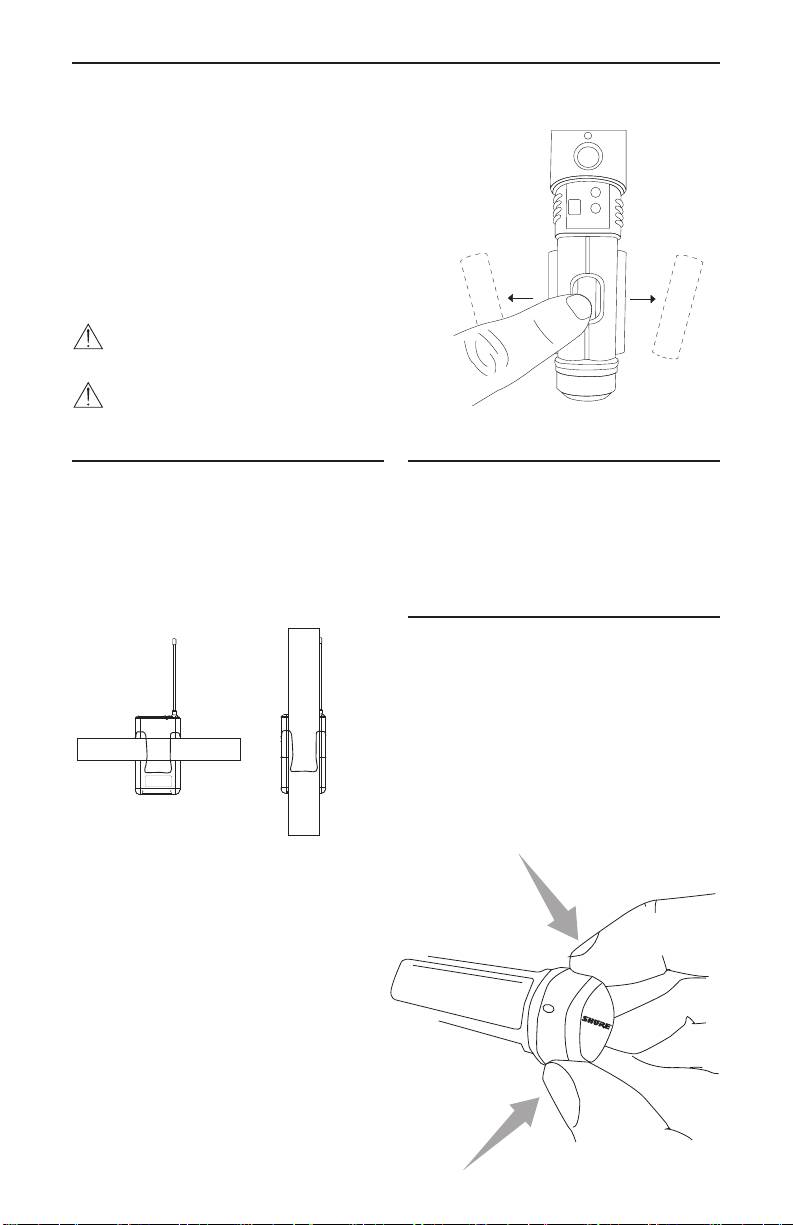 SHURE