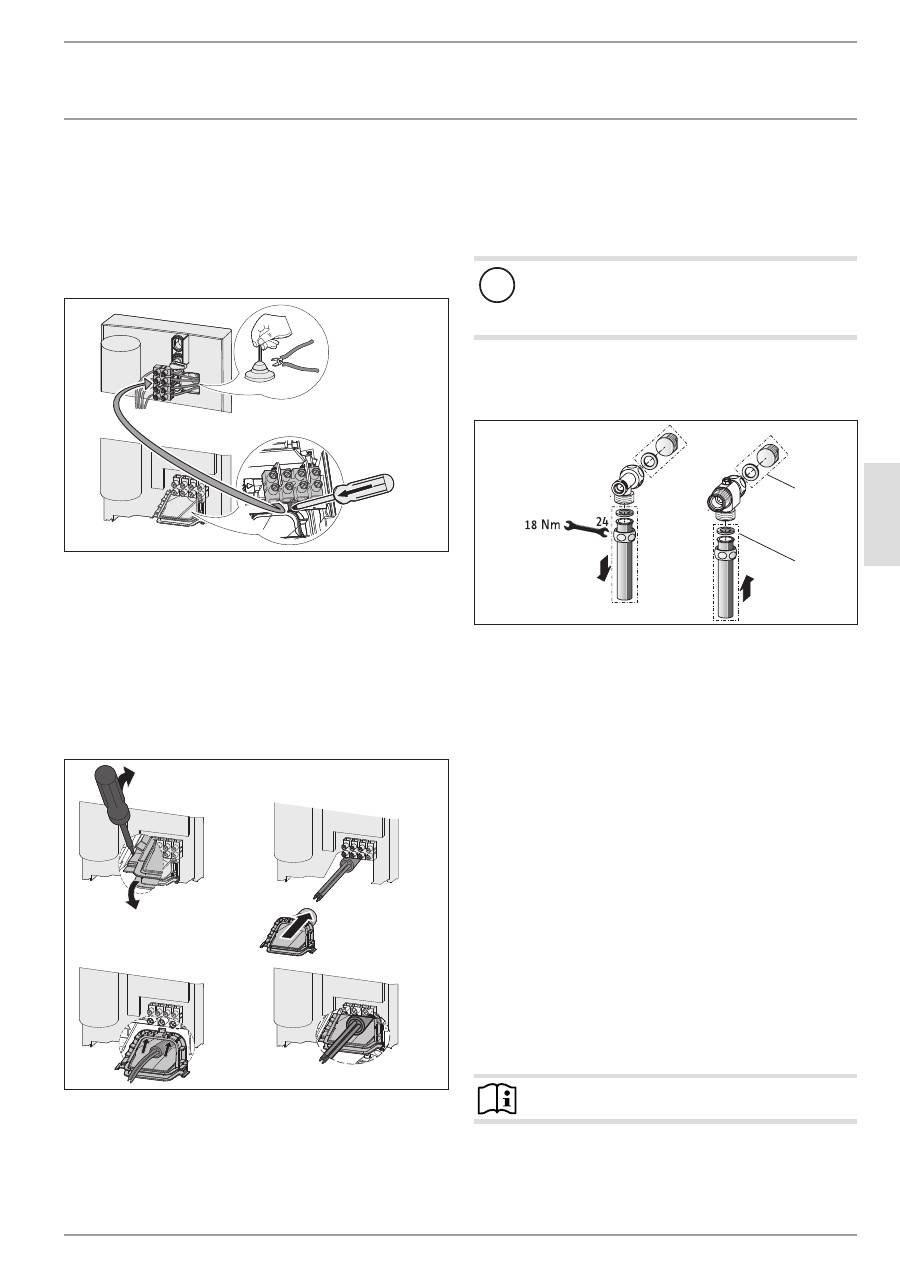 18 Nm
24