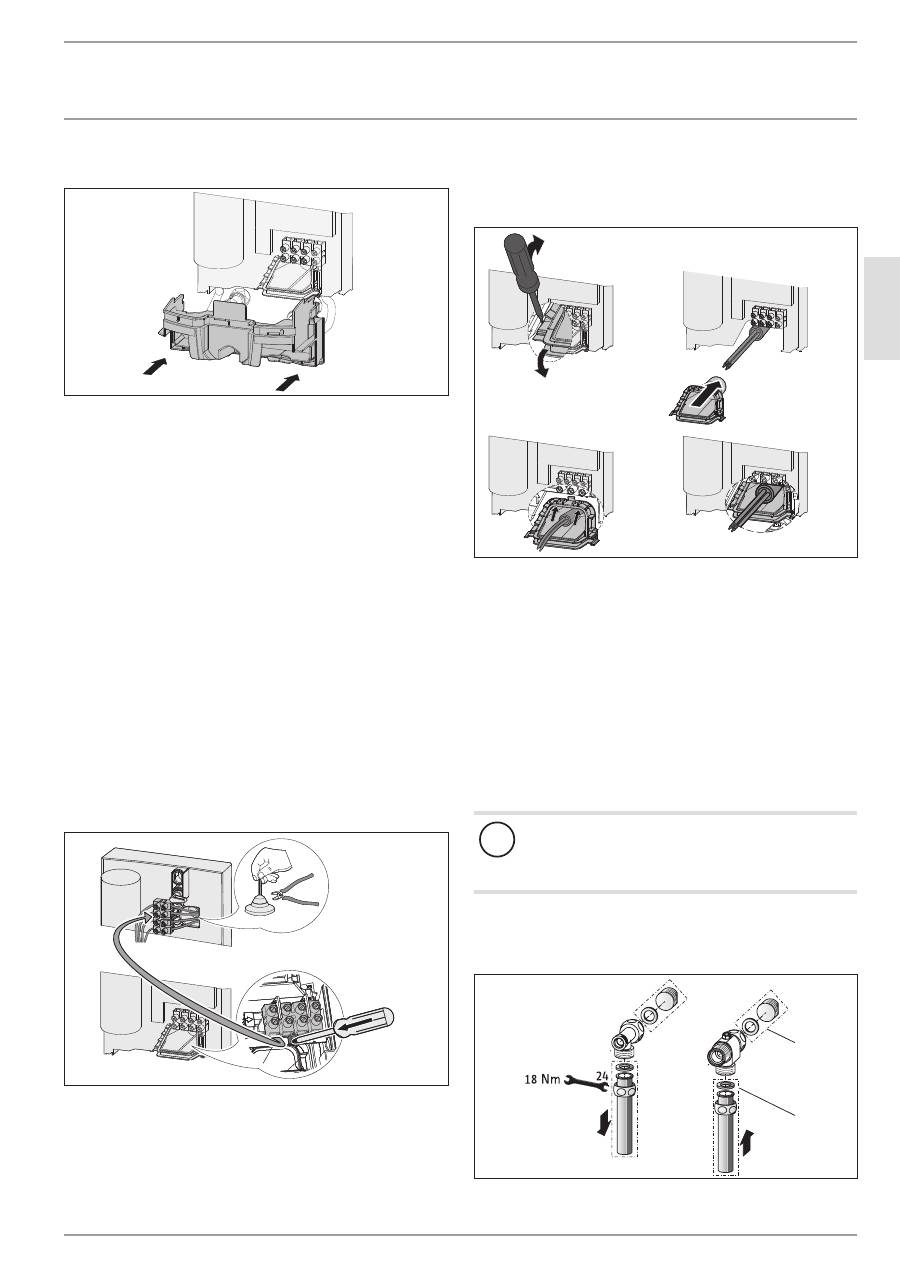 18 Nm
24