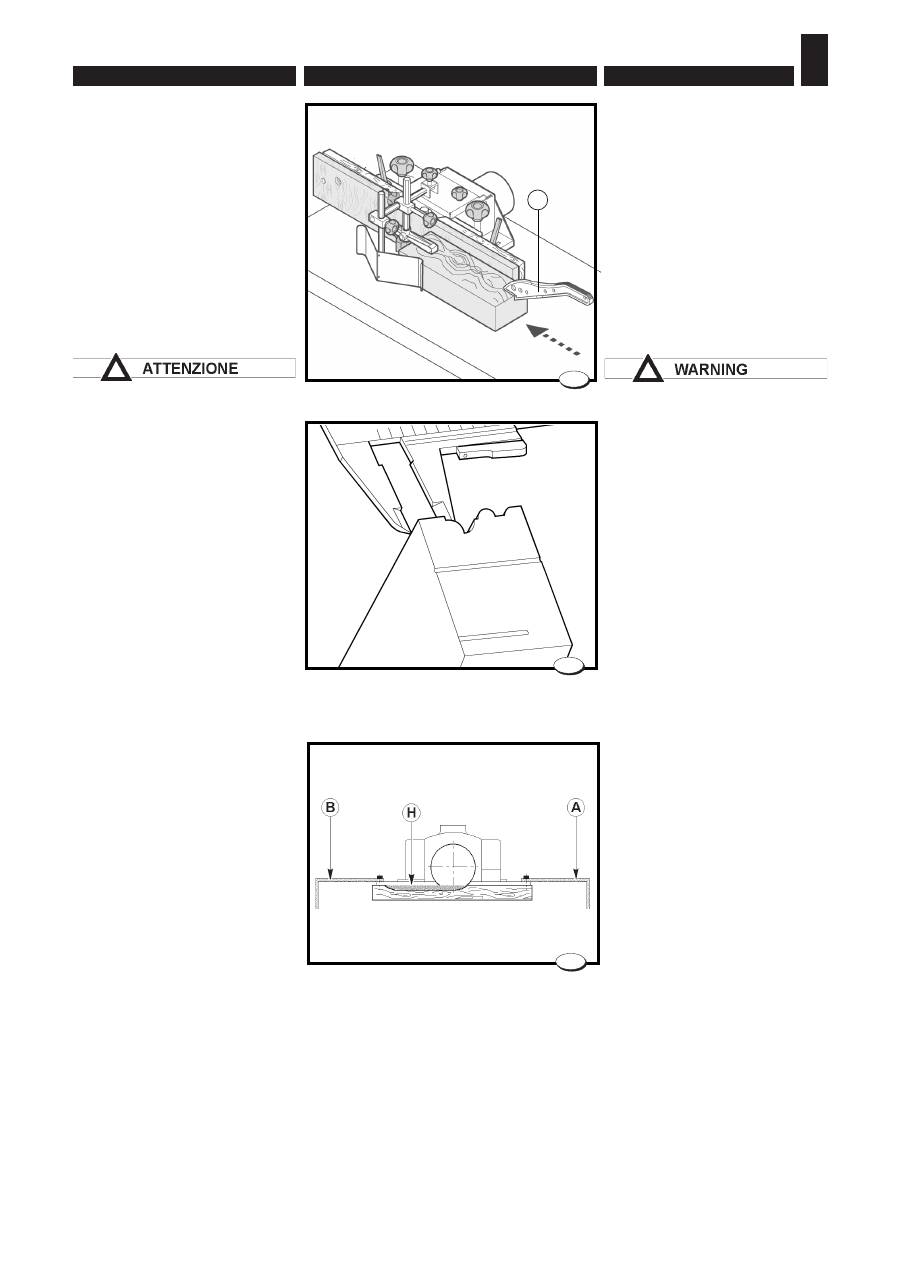 ATTENZIONE

WARNING

B

H

A