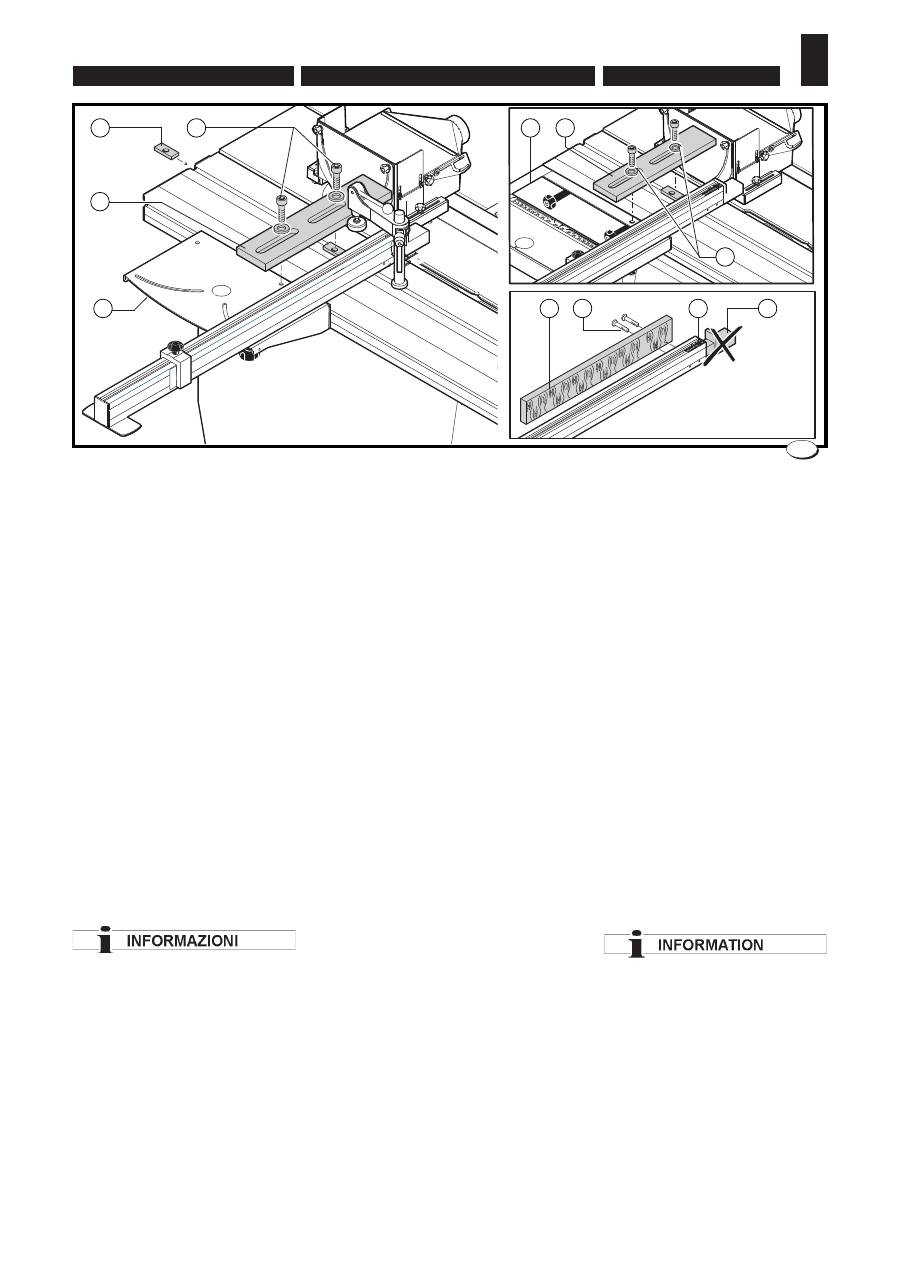 INFORMAZIONI

INFORMATION