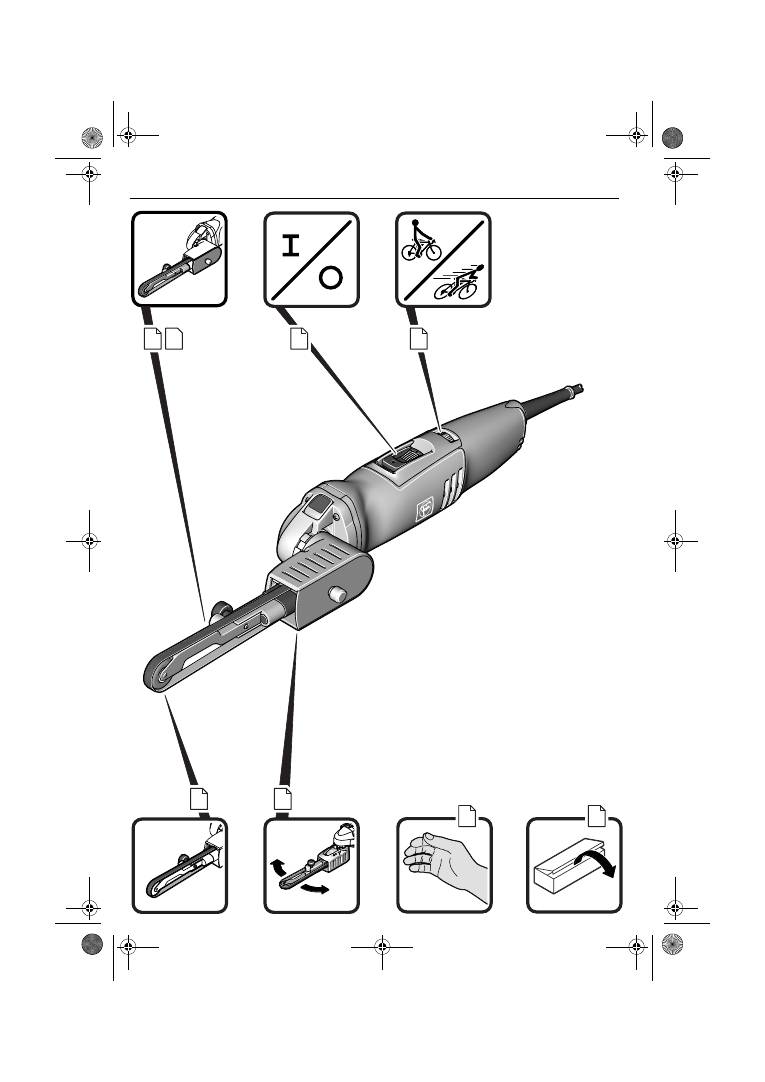 I
O