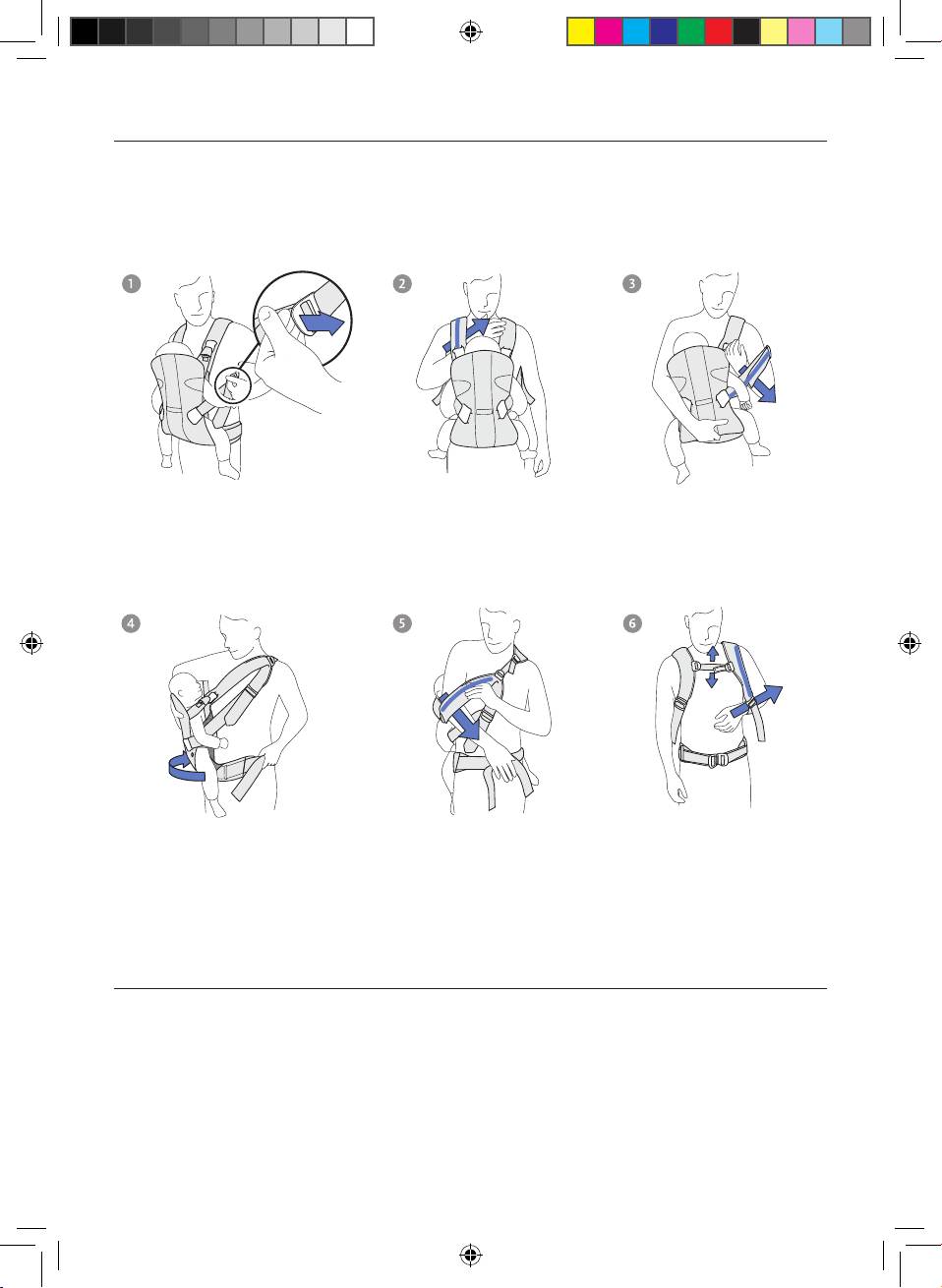 1

2

3

4

5

6