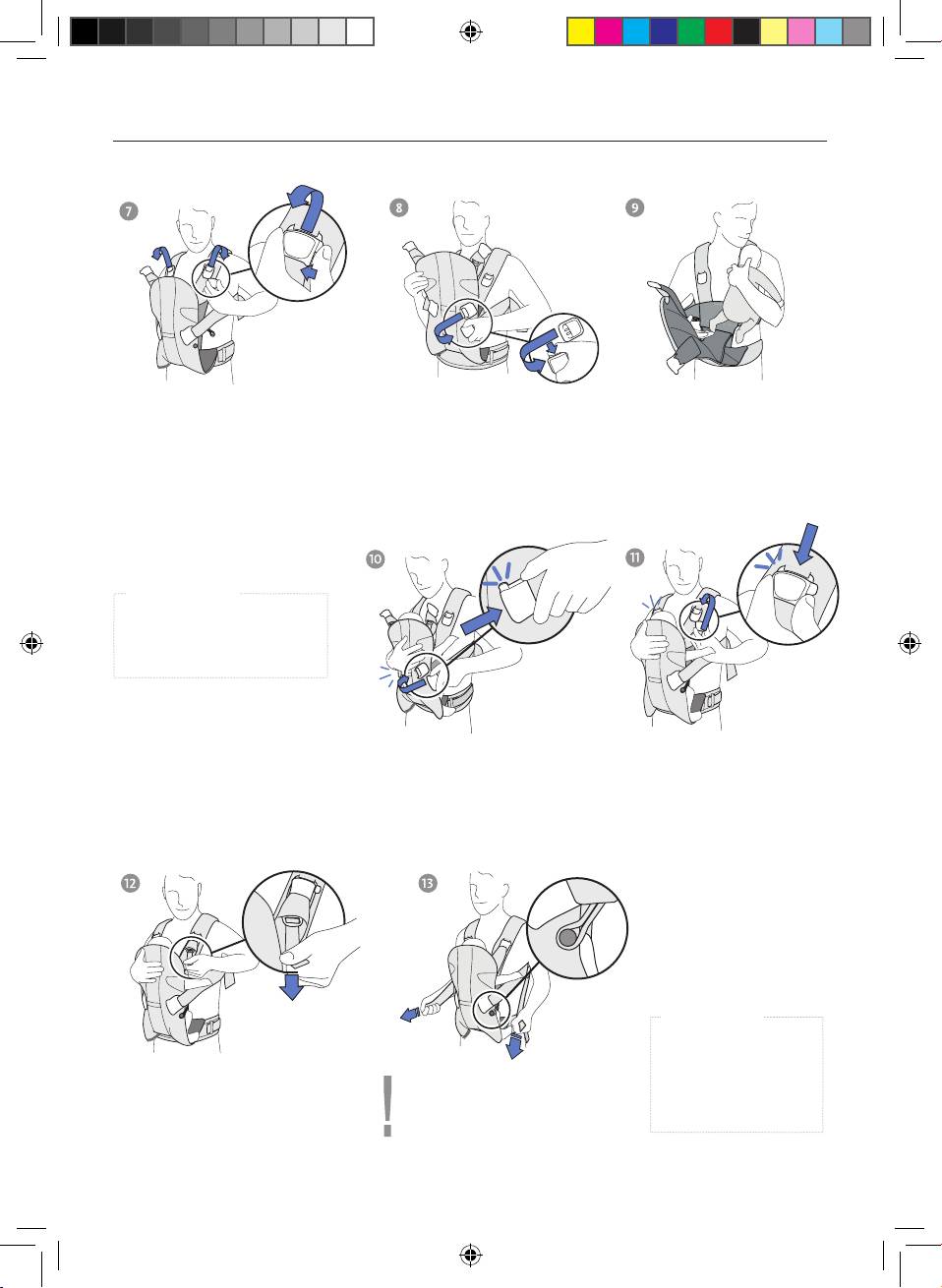 7

8

9

10

11

12

13

!