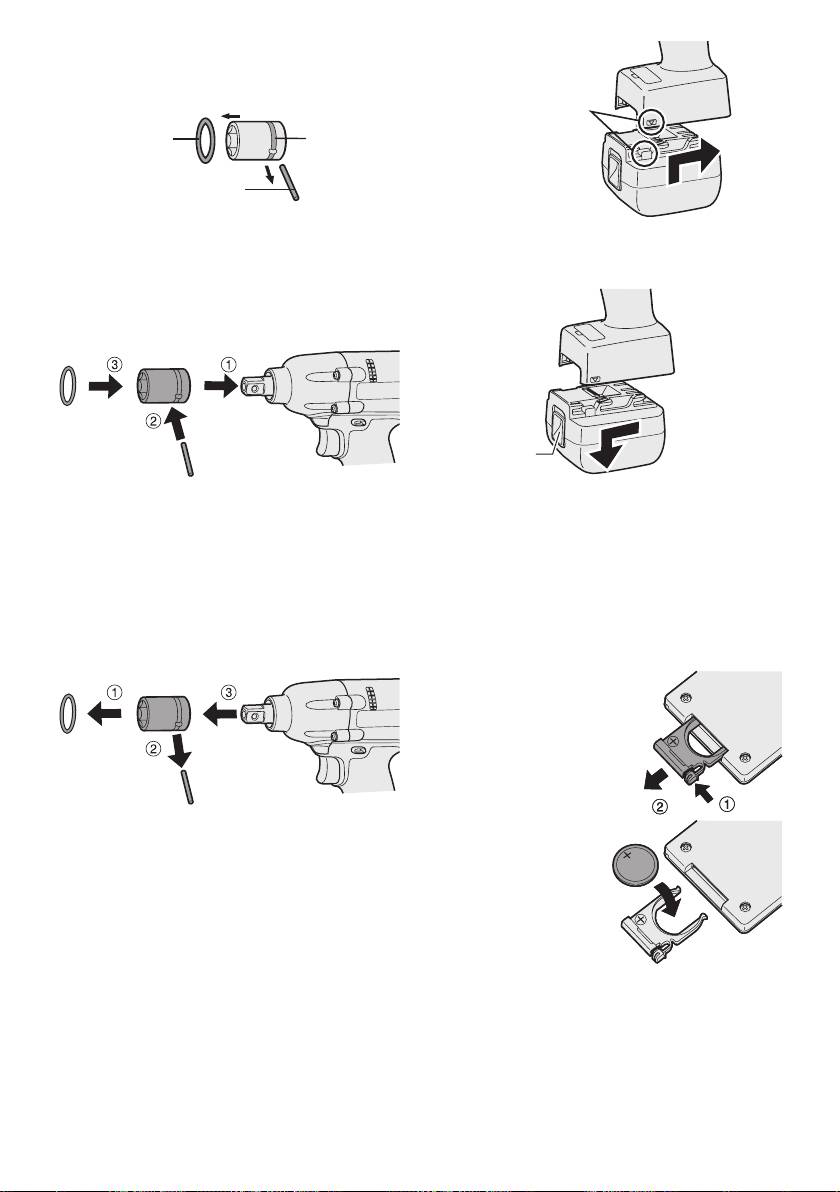 ③ ①

②

① ③

②

② ①