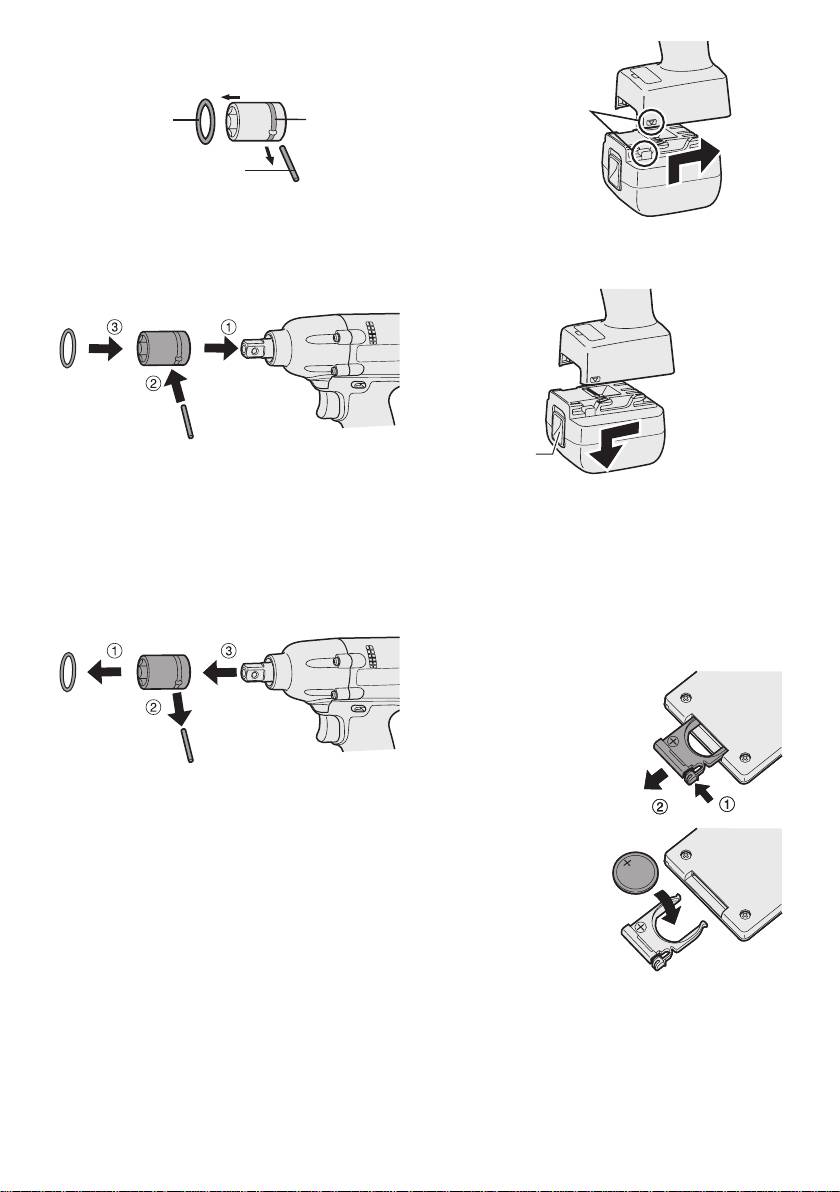 ③ ①
②
① ③
②
②
①