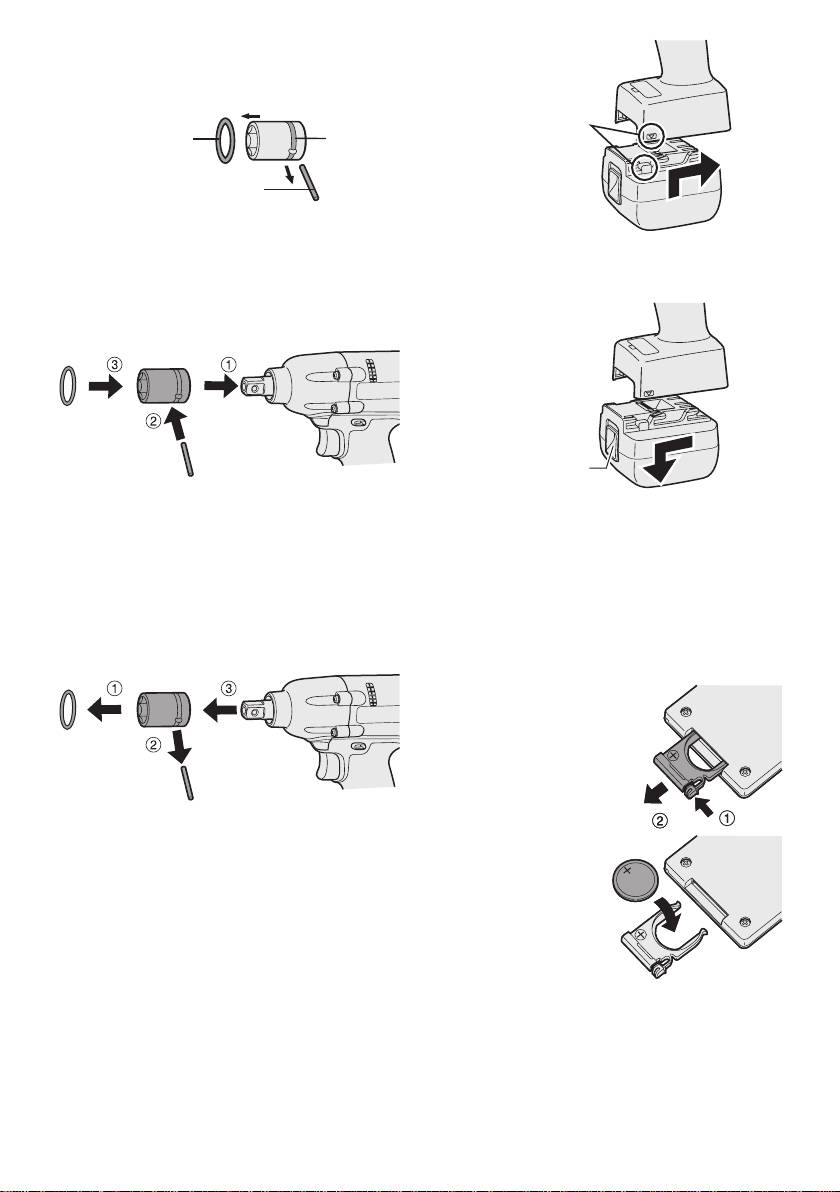 ③ ①
②

① ③
②

② ①