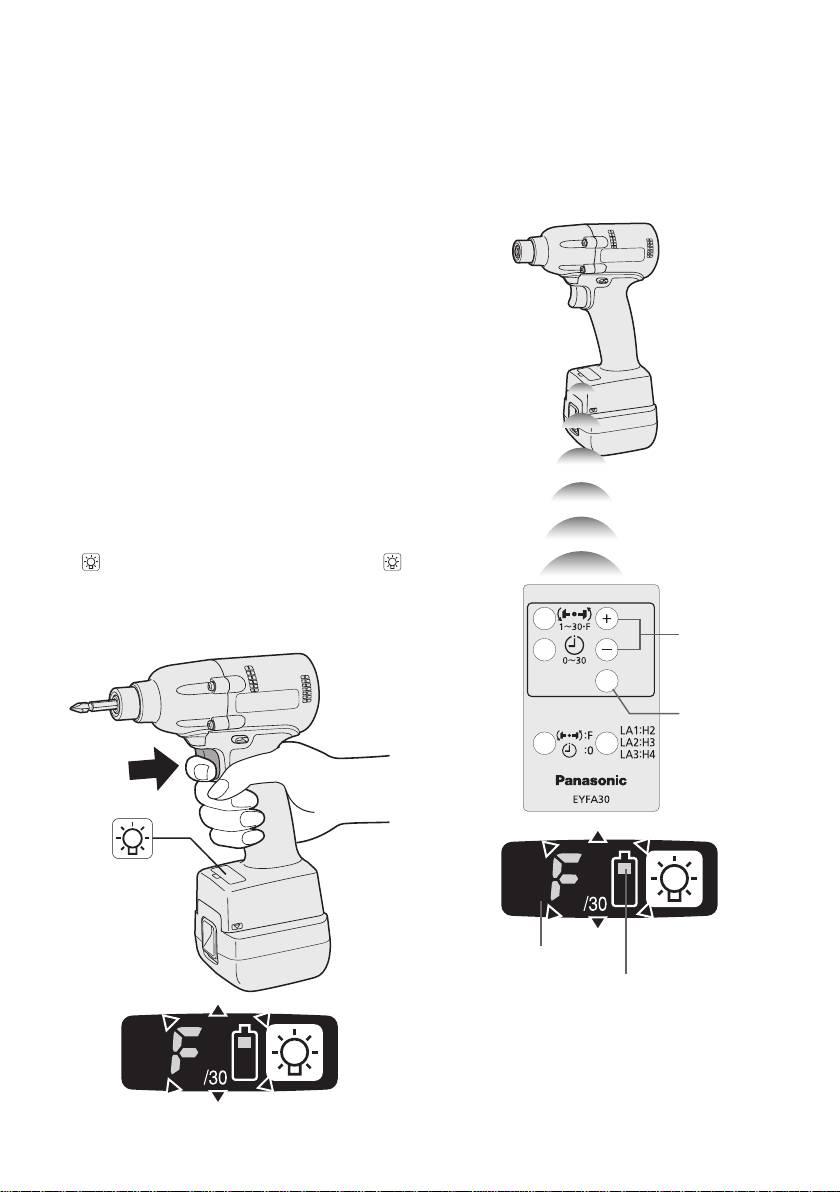 1~30·F
0~30
+
−
:F
:0
LA1:H2
LA2:H3
LA3:H4
Panasonic
EYFA30

F
/30

F
/30