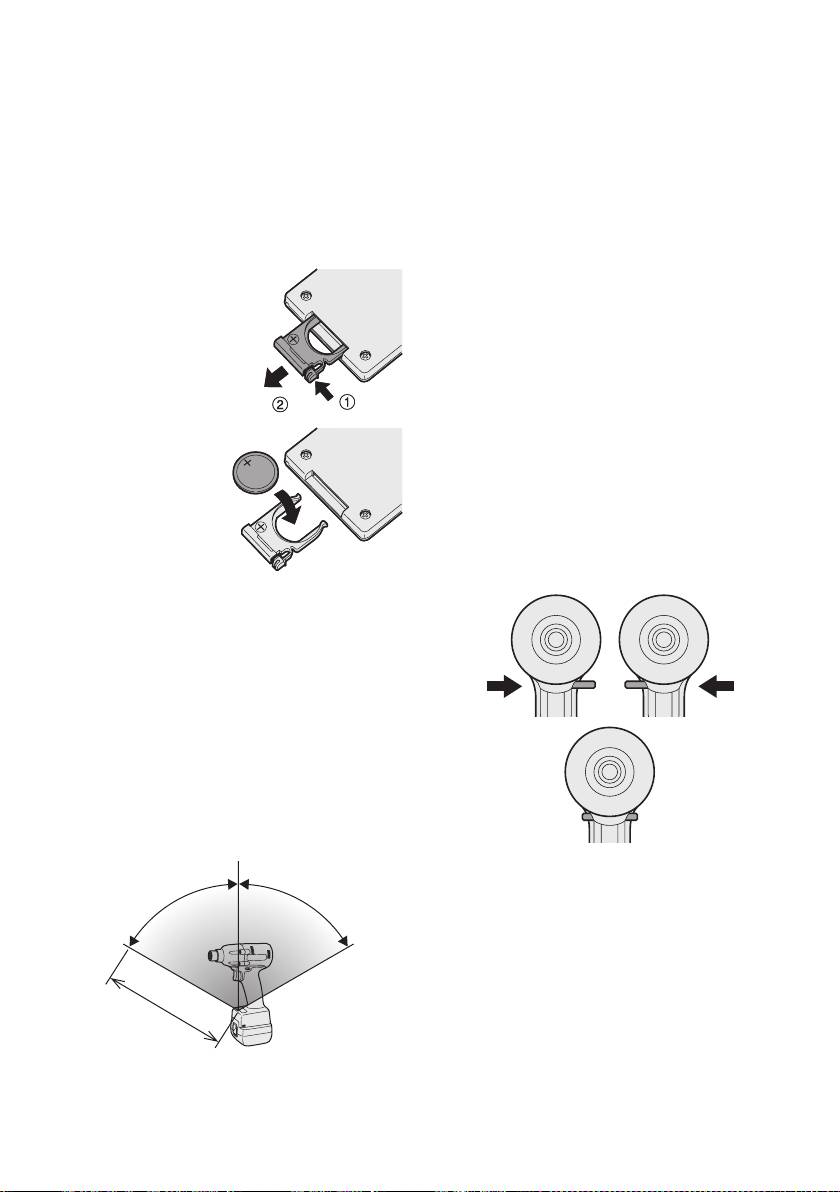 ② ①