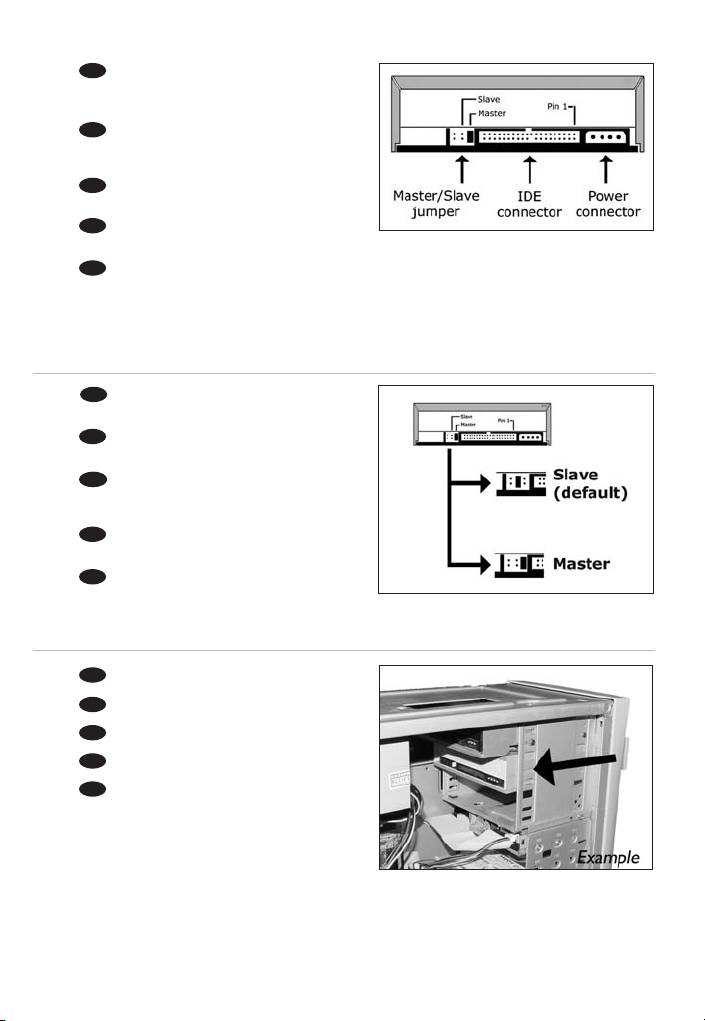 Slave
Master
Pin 1
Master/Slave jumper
IDE connector
Power connector

Slave
Master
Pin 1
Slave (default)
Master

Example