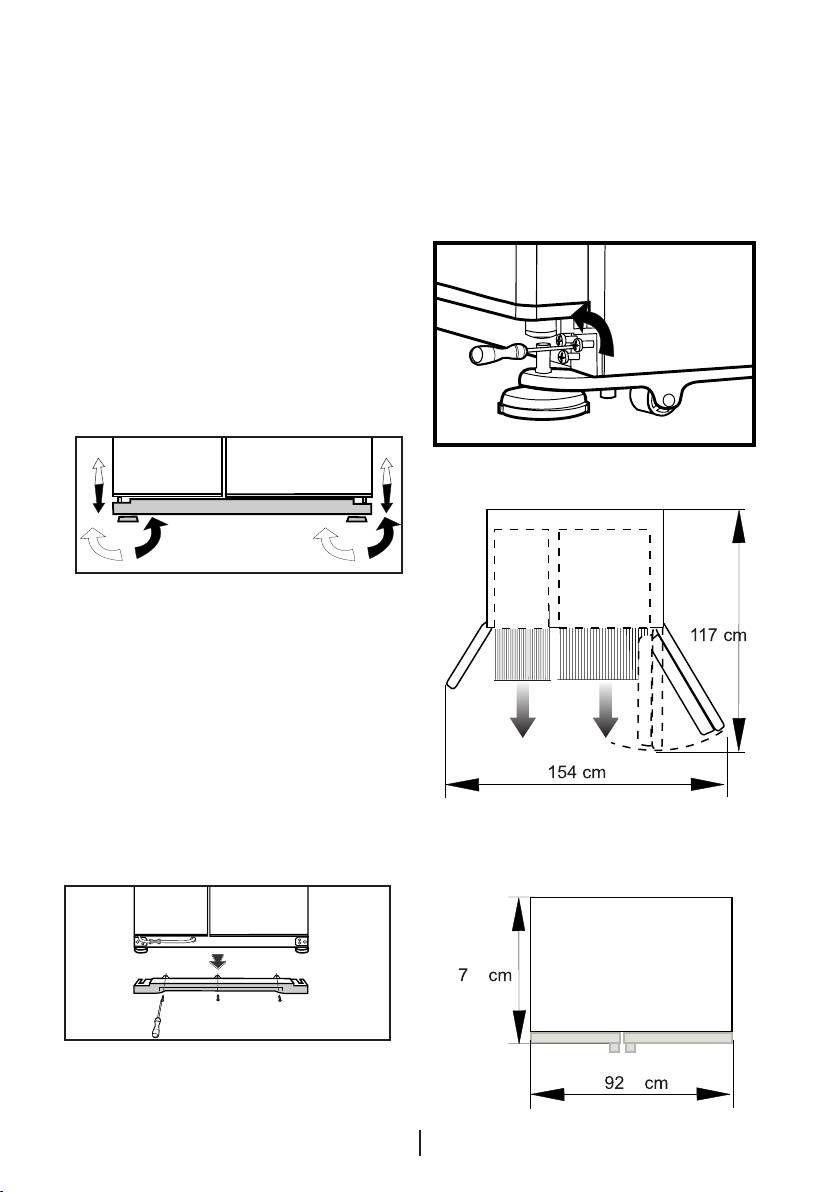 117 cm

154 cm

7 cm

92 cm