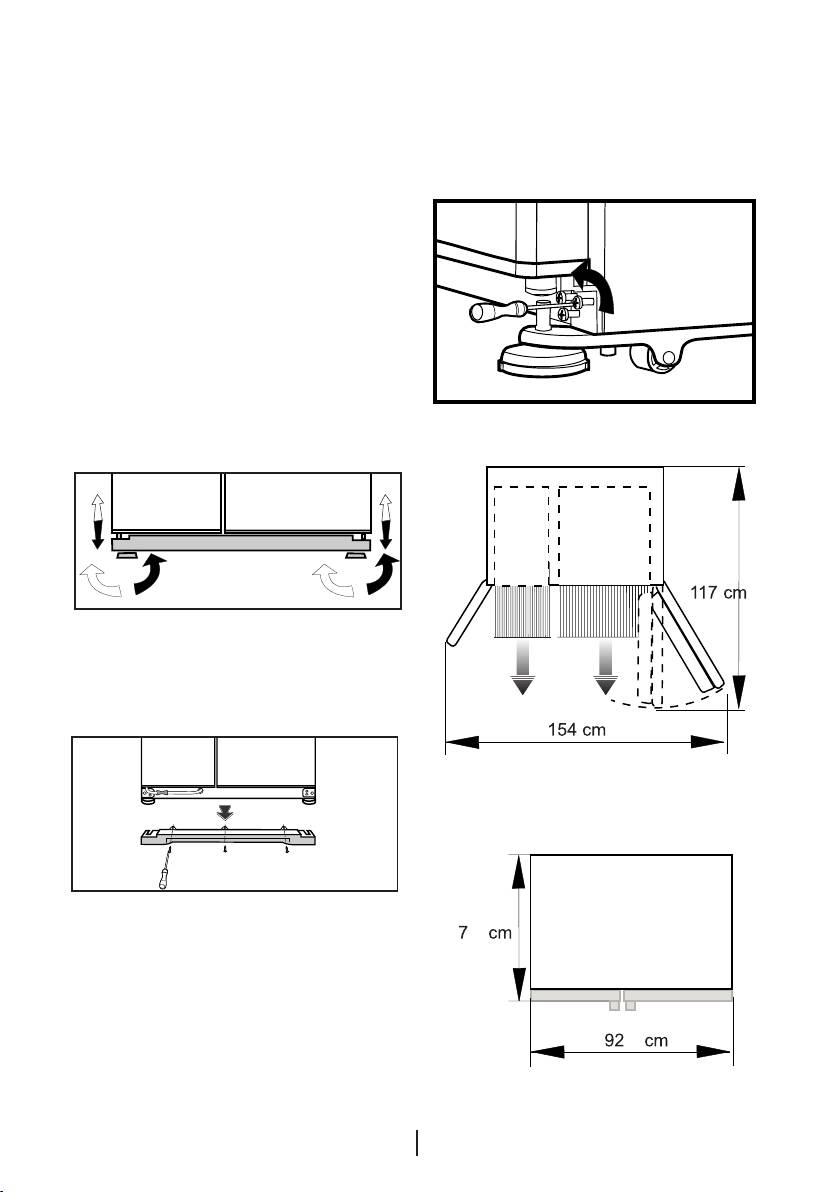 117 cm

154 cm

7 cm

92 cm