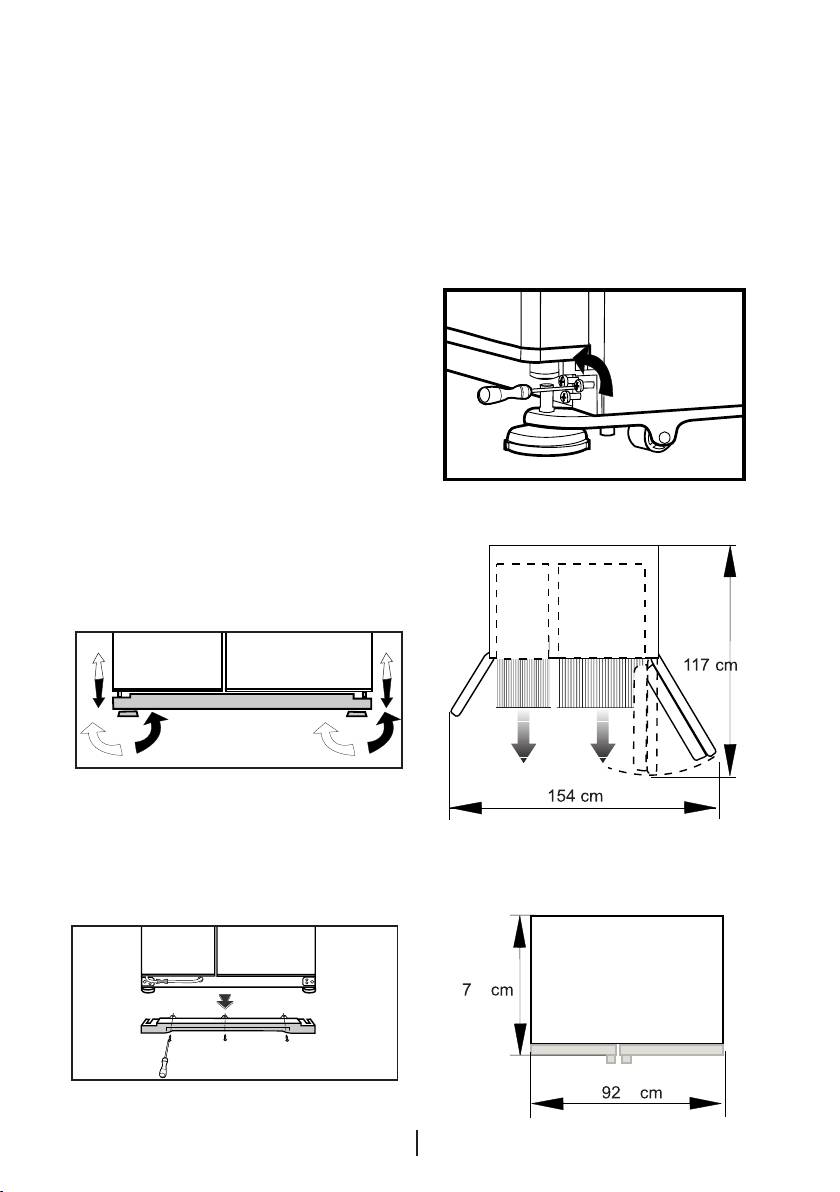 117 cm

154 cm

7 cm

92 cm