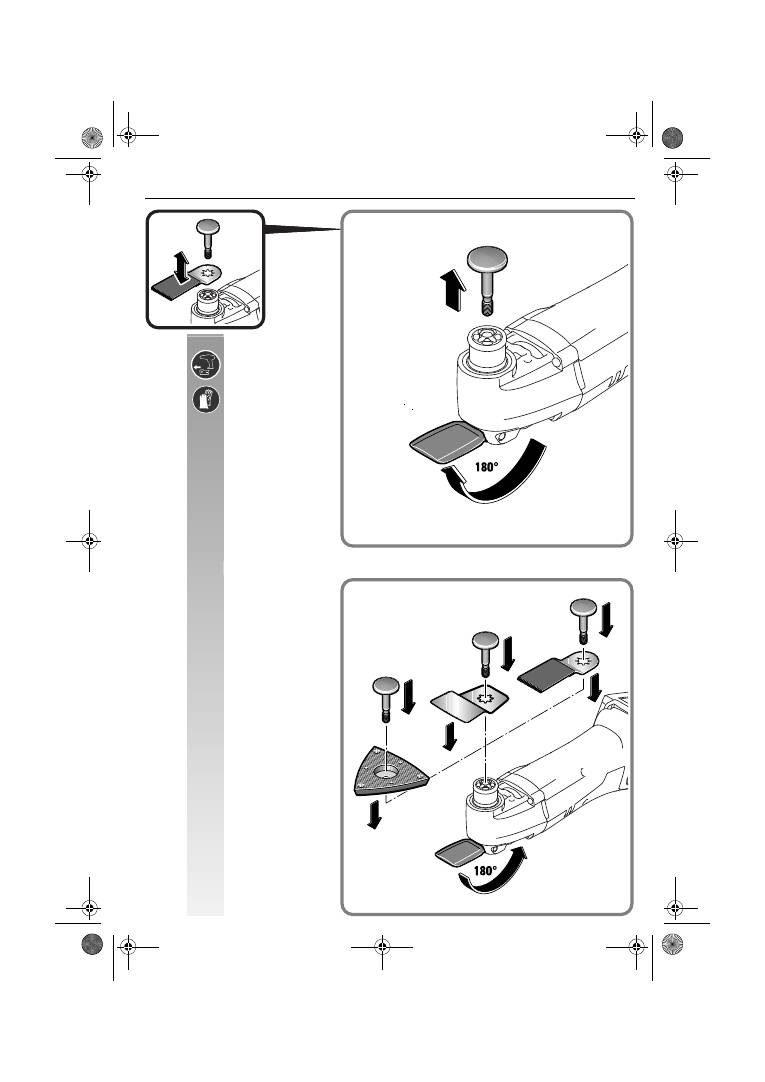 180°

180°