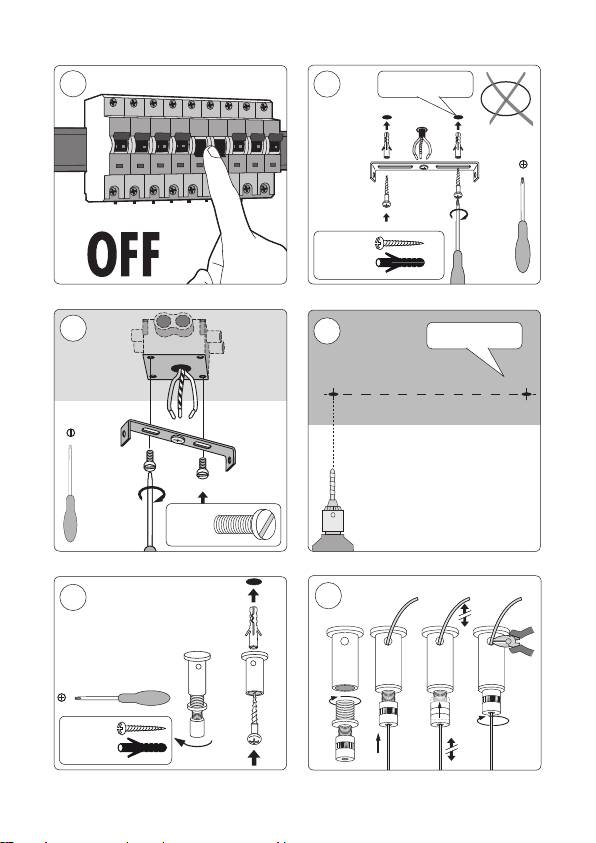 OFF