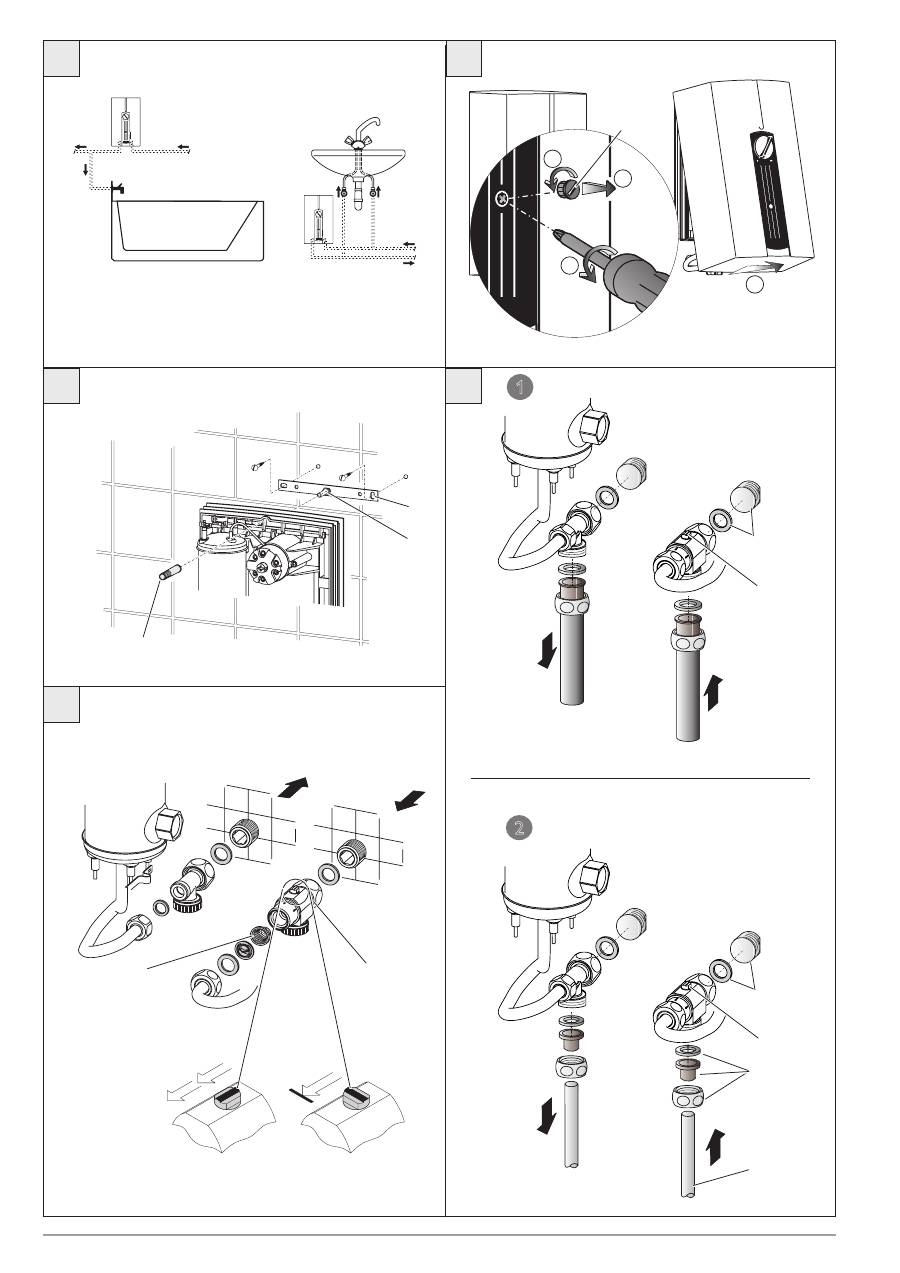 1

2