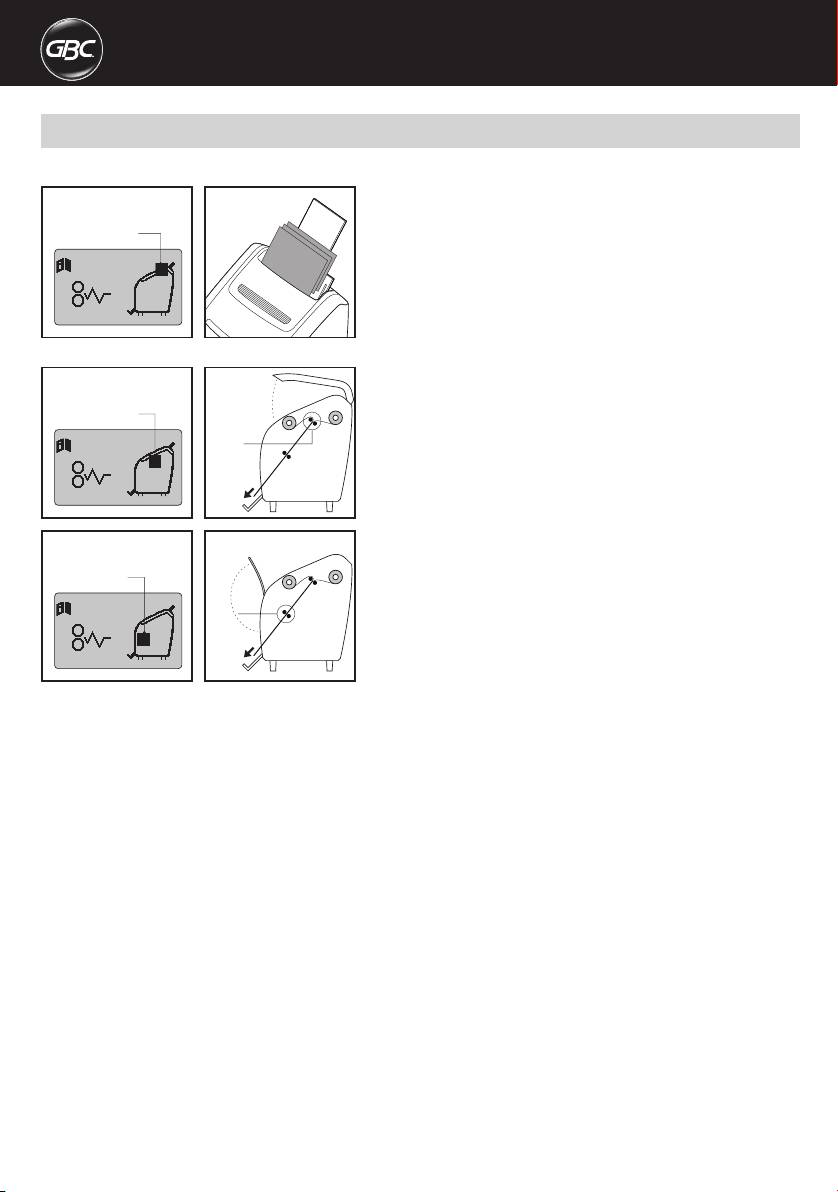 GBC