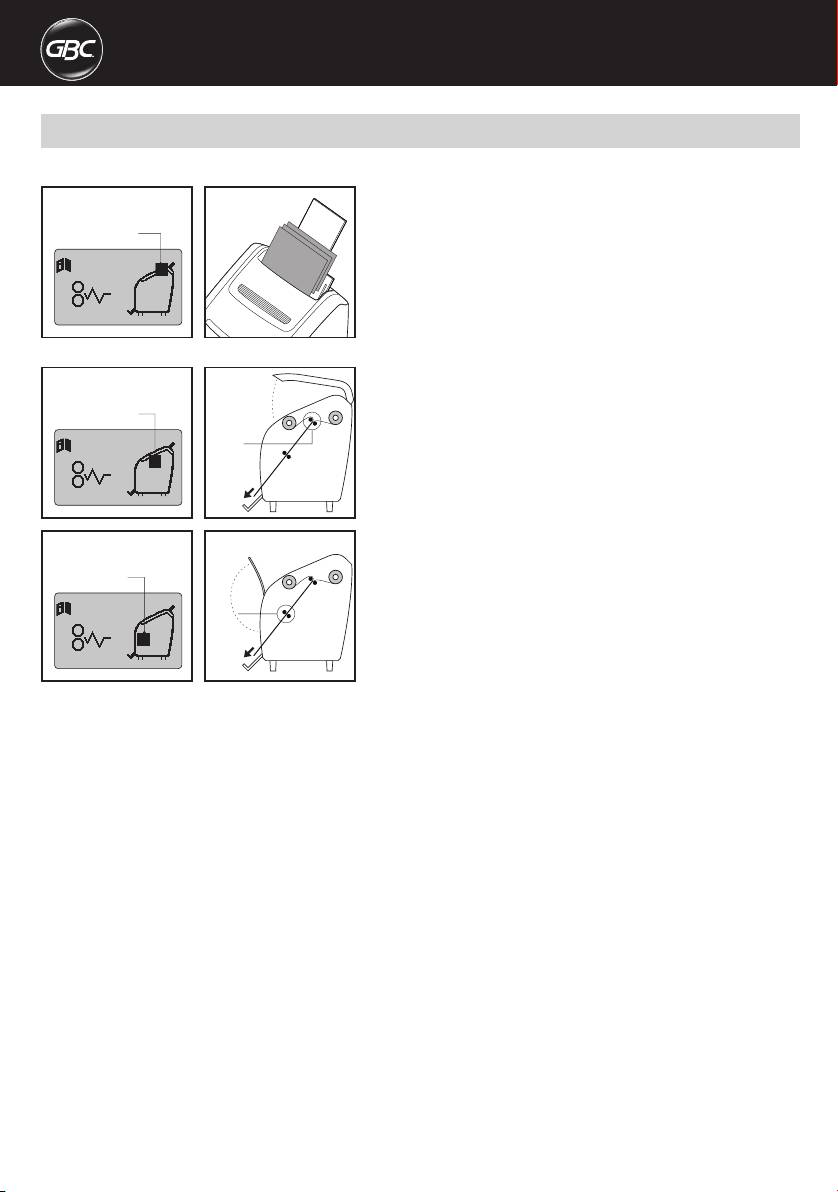 GBC