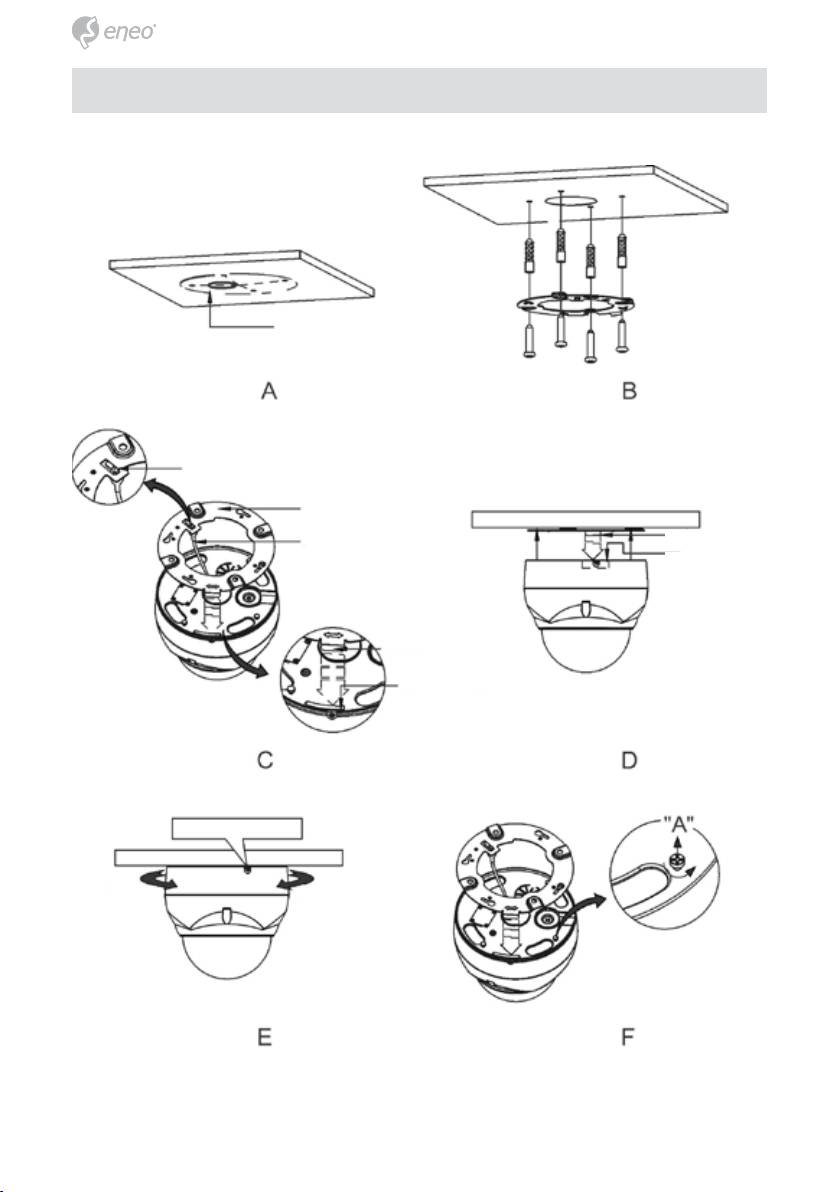 eneo

A

B

C

D

E

"A"

F