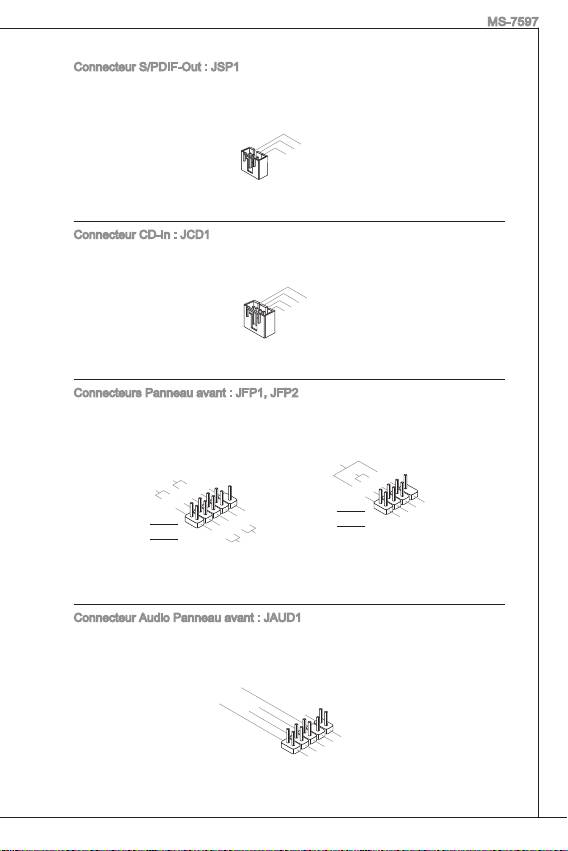 MS-7597

Connecteur S/PDIF-Out : JSP1

Connecteur CD-In : JCD1

Connecteurs Panneau avant : JFP1, JFP2

Connecteur Audio Panneau avant : JAUD1